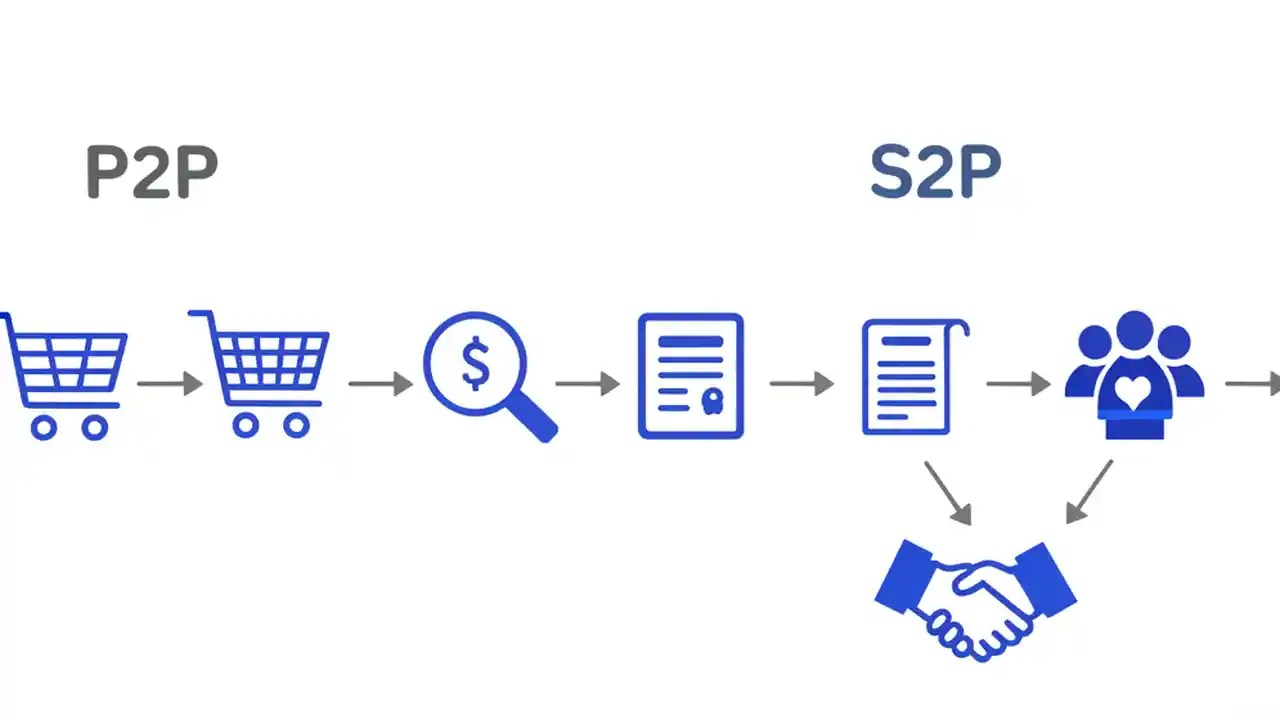 P2P

S2P

$