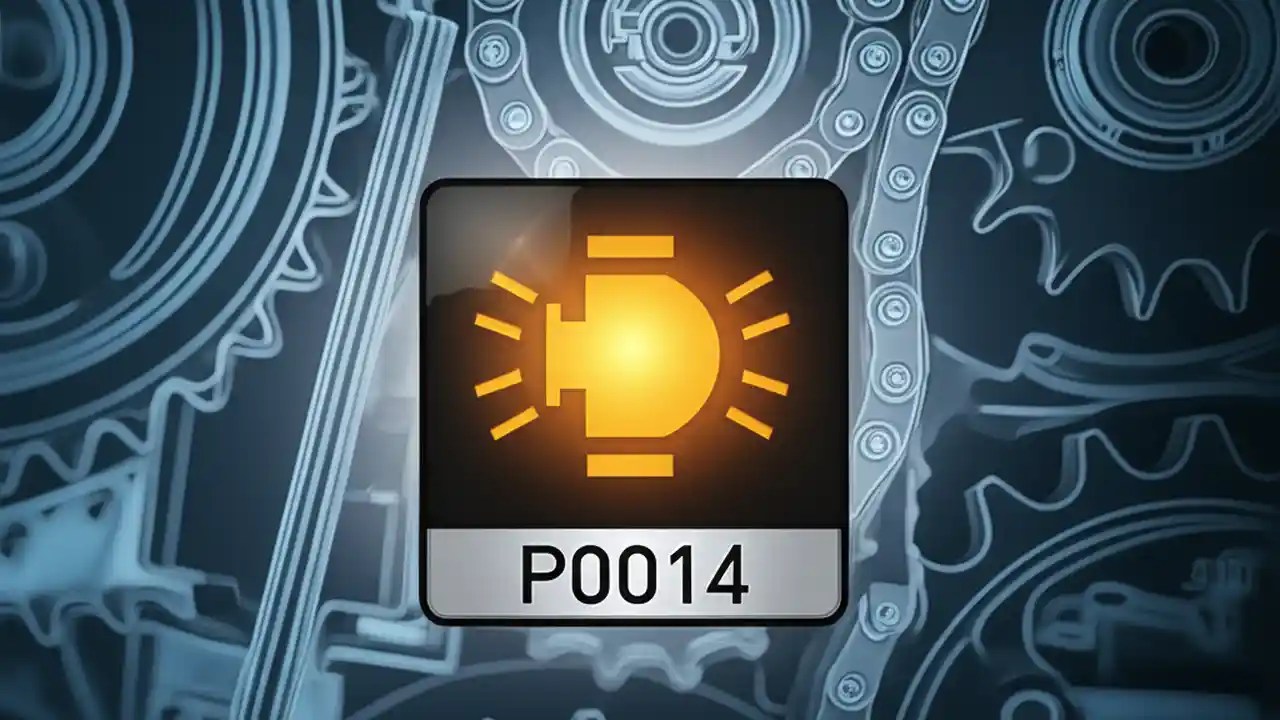 P0014