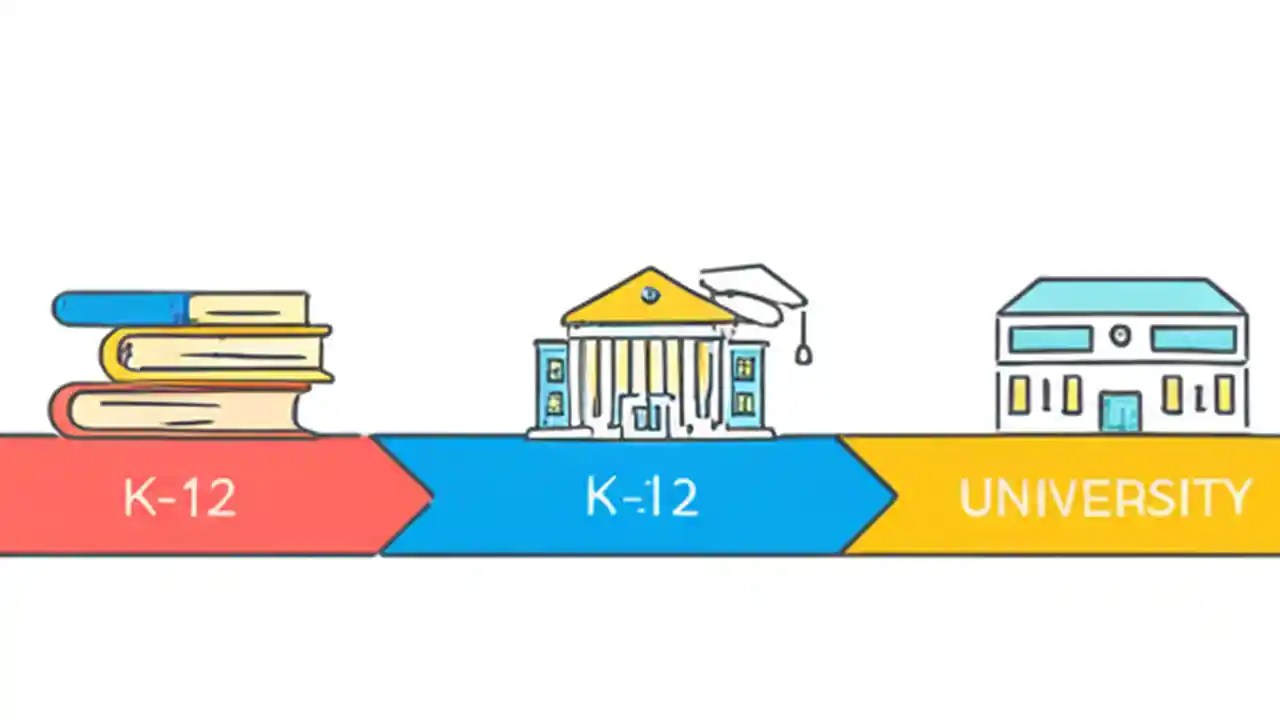 K-12

K-12

UNIVERSITY