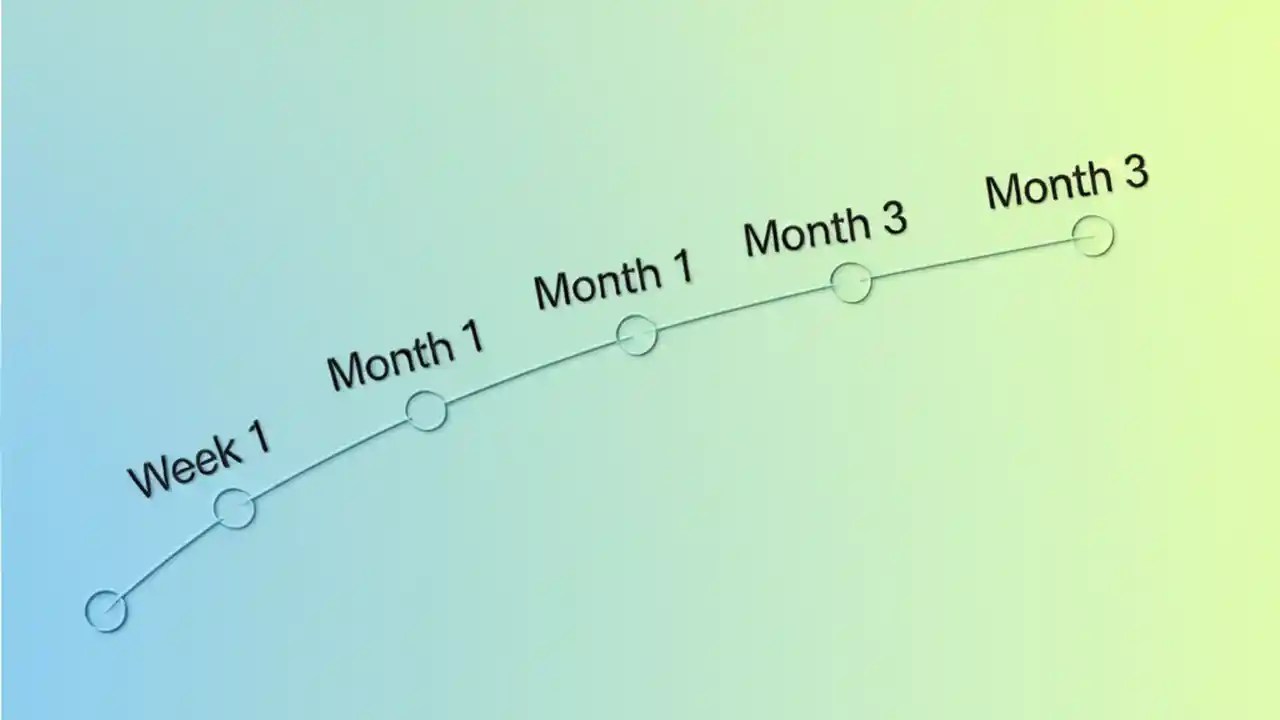 Week 1
Month 1
Month 1
Month 3
Month 3