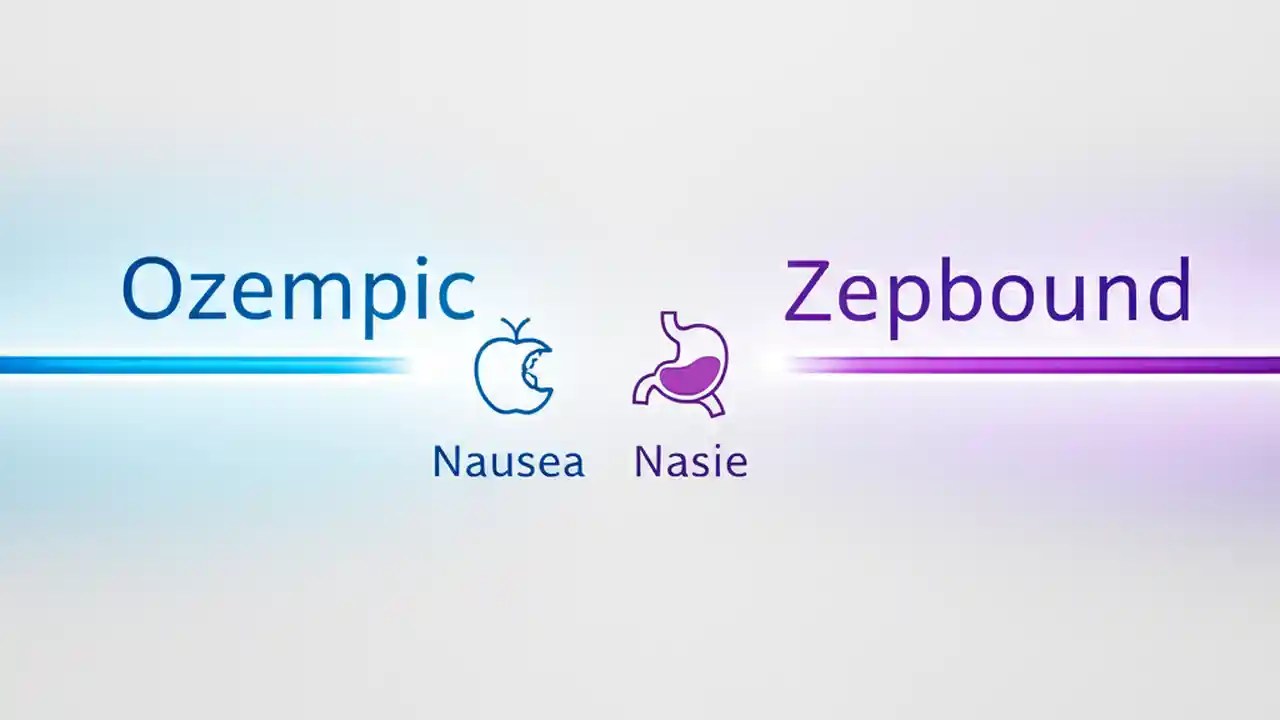 Ozempic

Zepbound

Nausea

Nasie