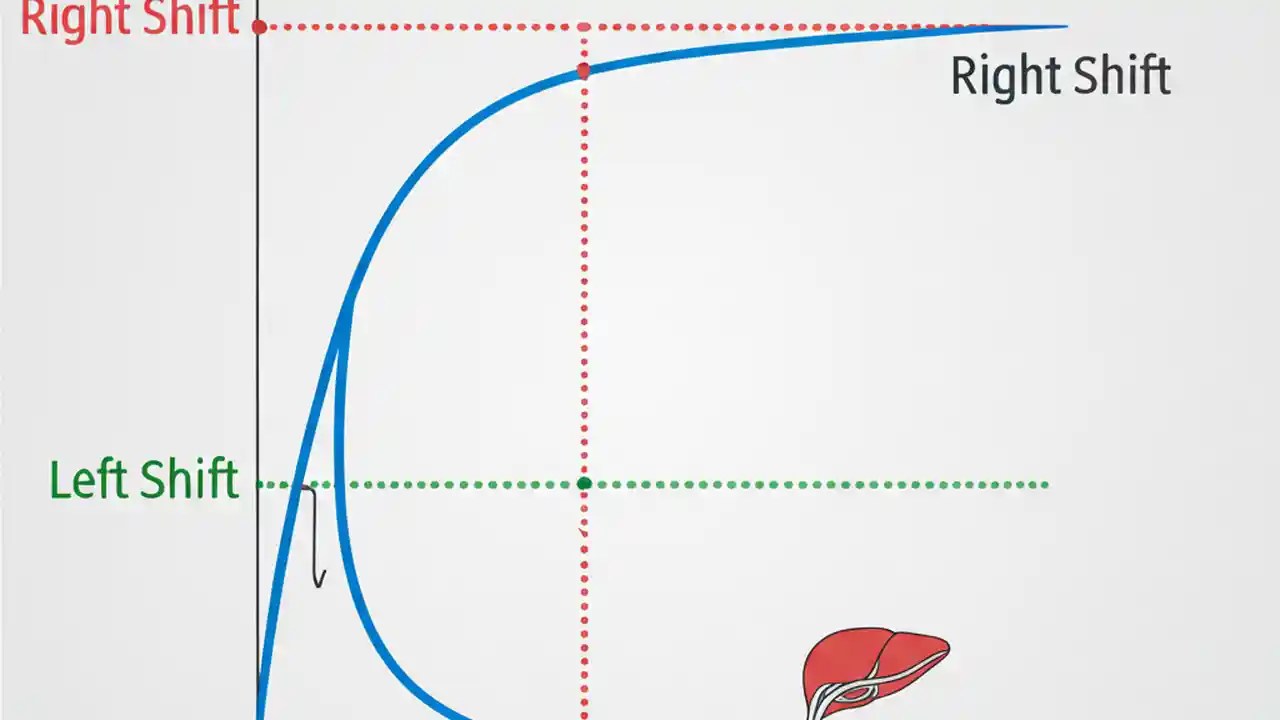 Right Shift
Right Shift
Left Shift