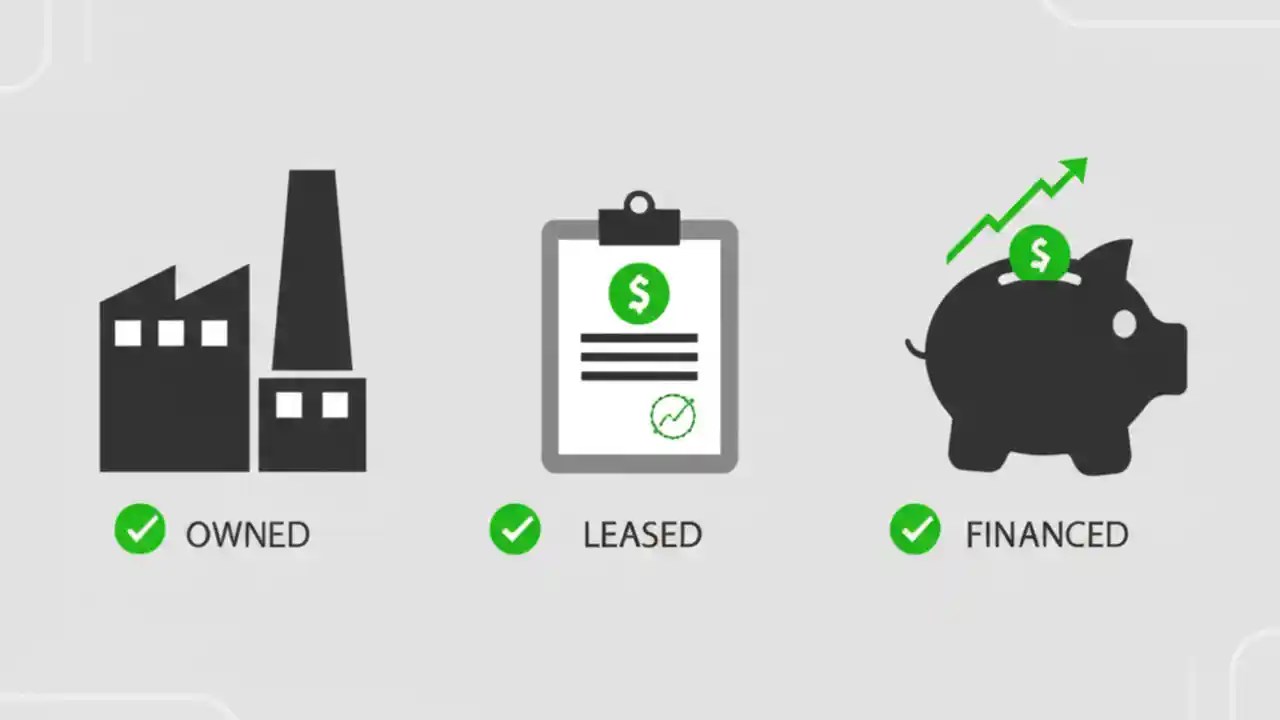 $

$

OWNED

LEASED

FINANCED