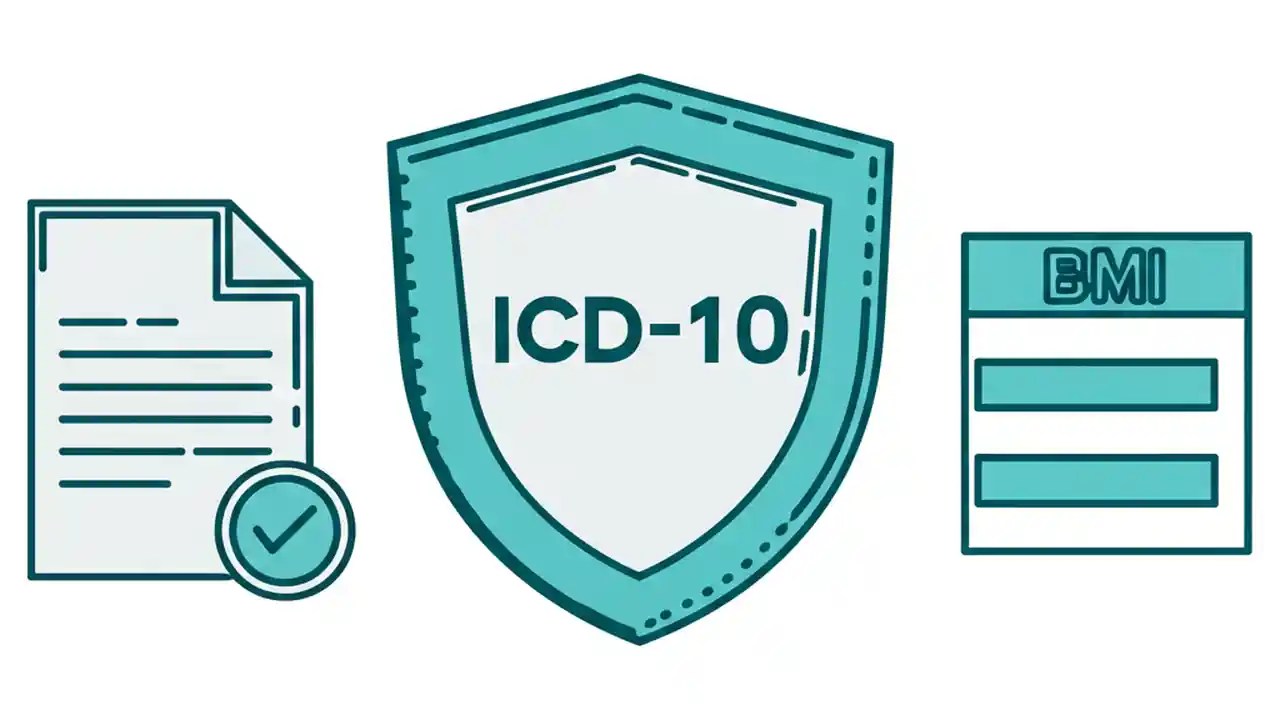 ICD-10

BMI