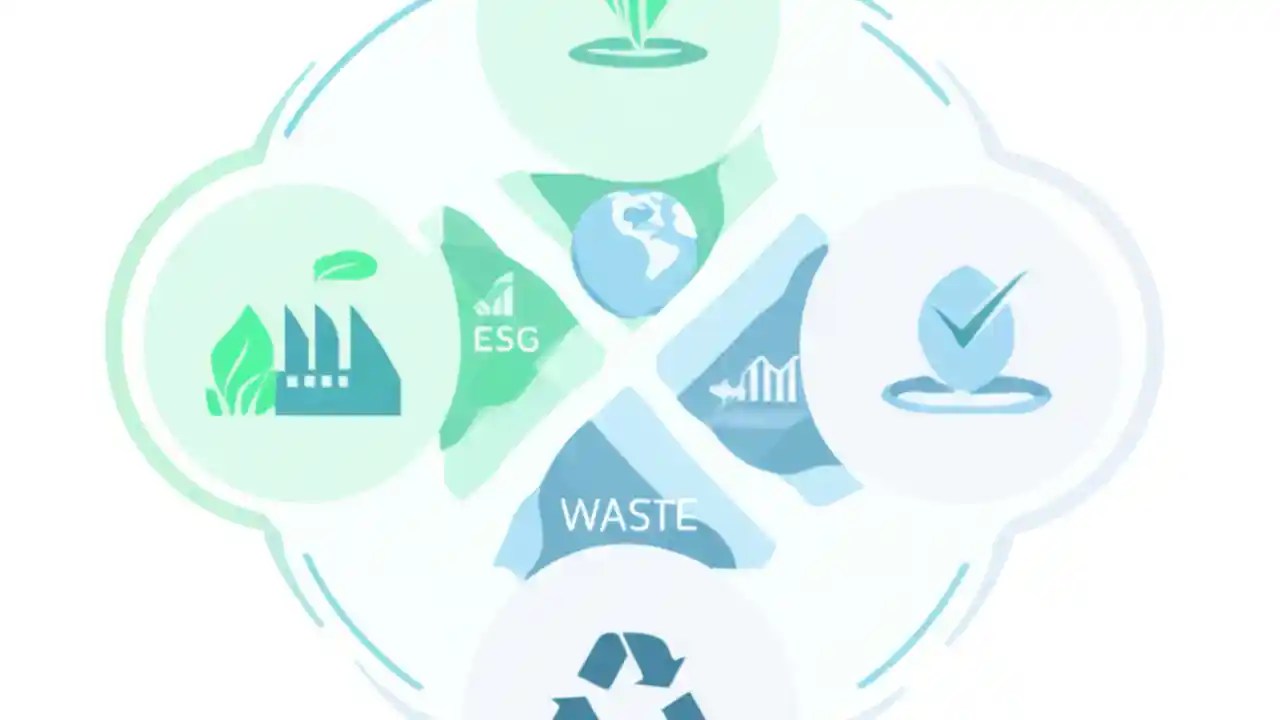 ESG

WASTE