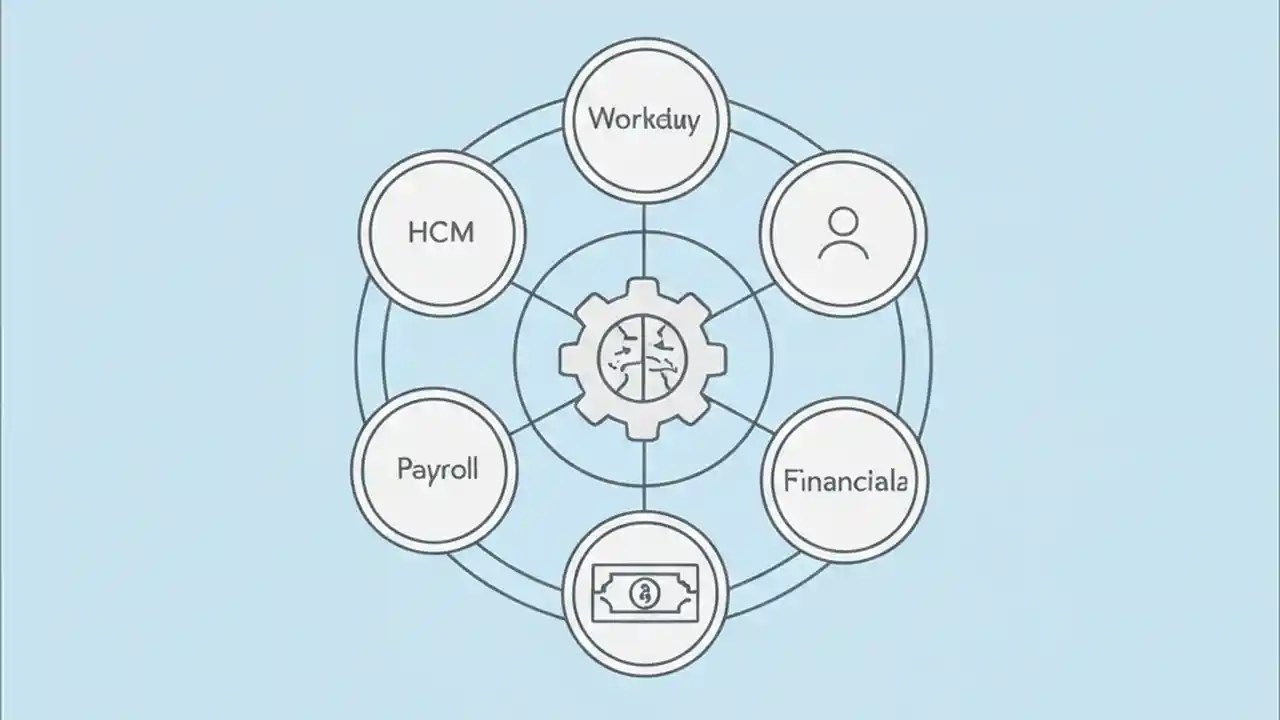 Workduy

HCM

Payroll

Financiala