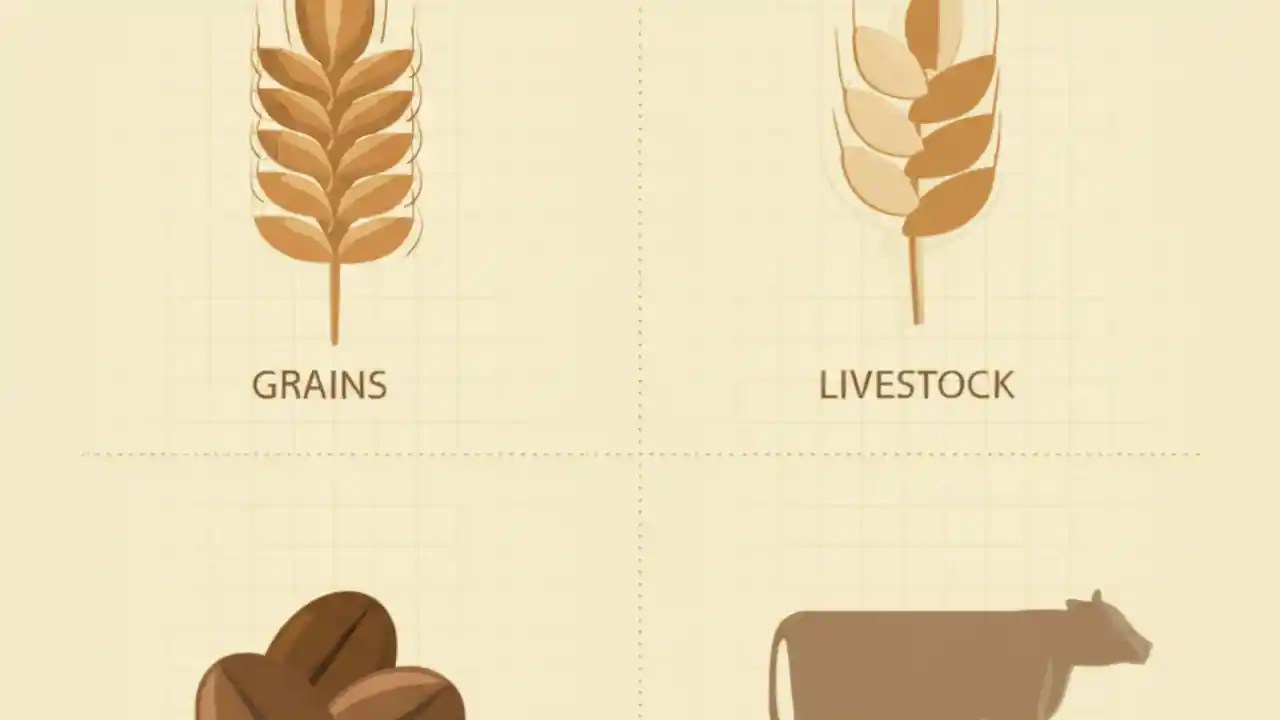 GRAINS

LIVESTOCK