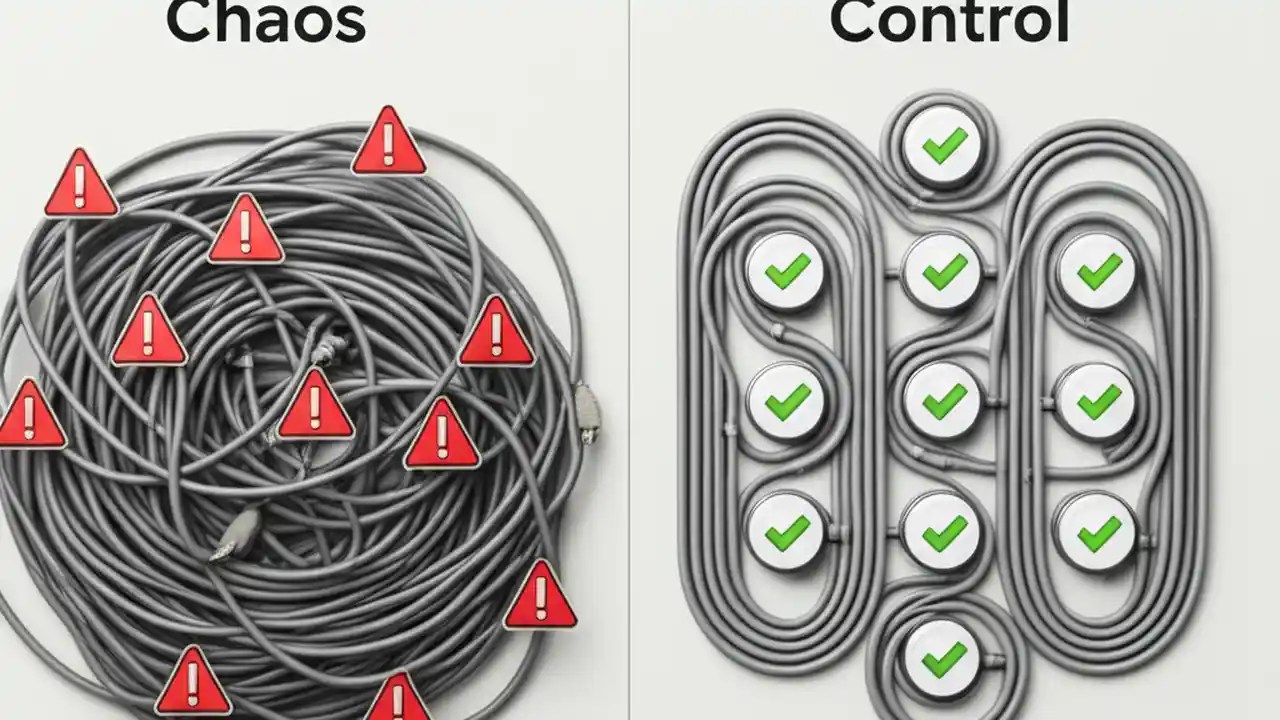 Chaos

Control