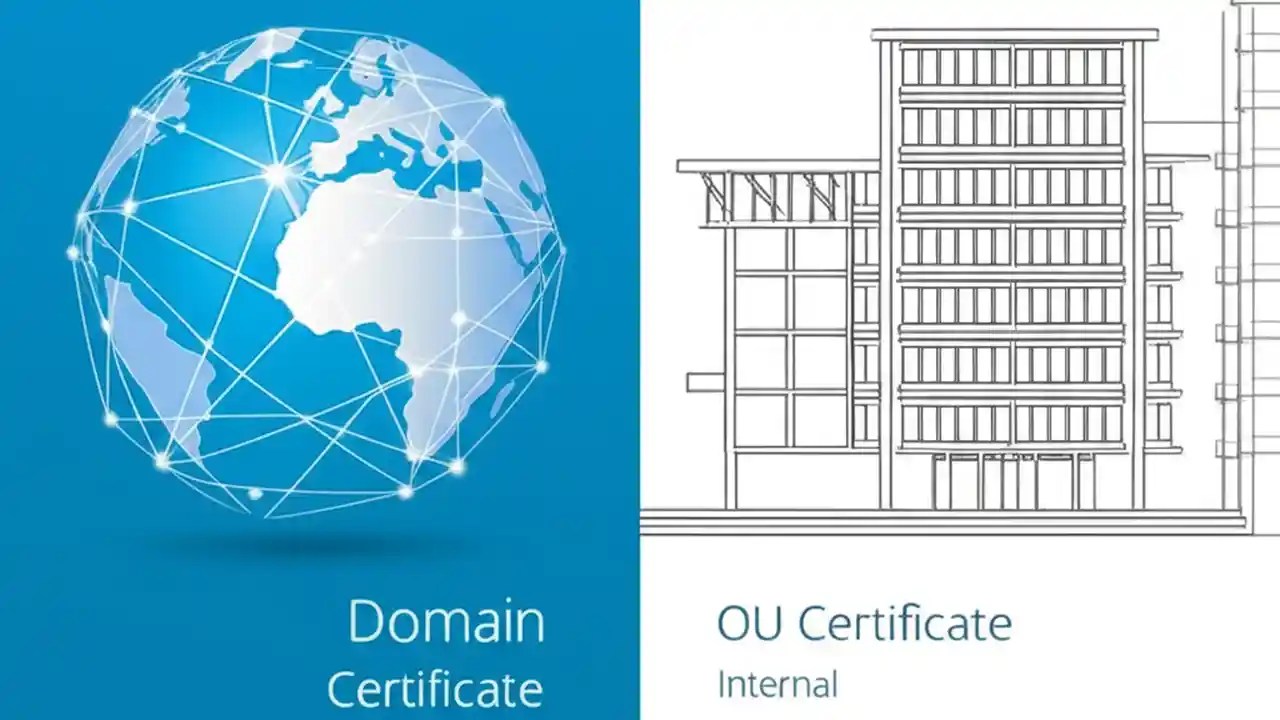 Domain
Certificate

OU Certificate
Internal