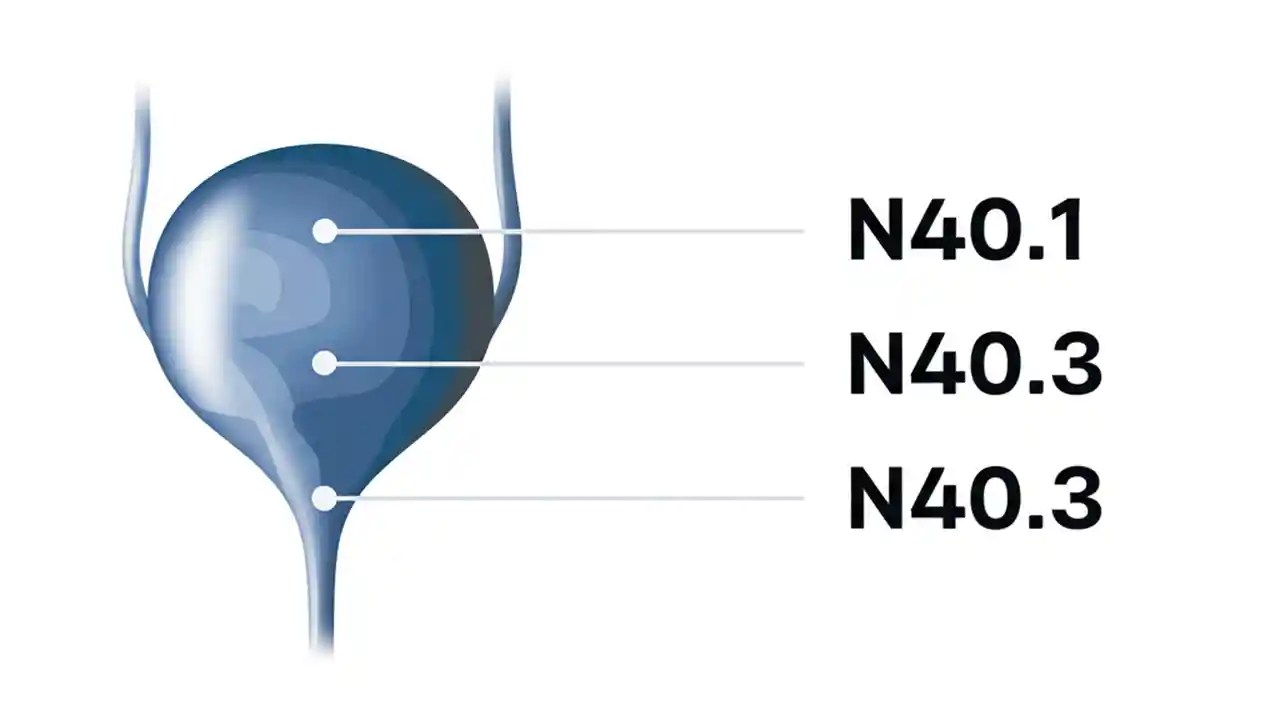 N40.1
N40.3
N40.3