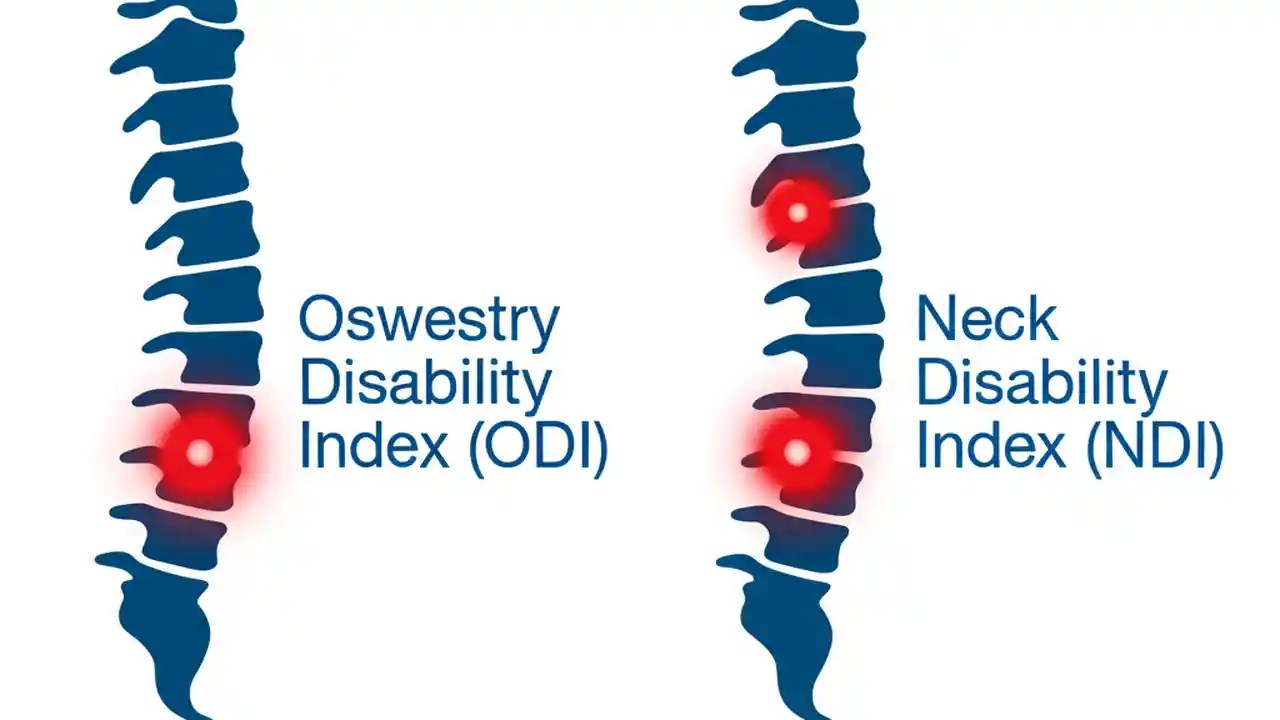 Oswestry Disability Index (ODI)

Neck Disability Index (NDI)