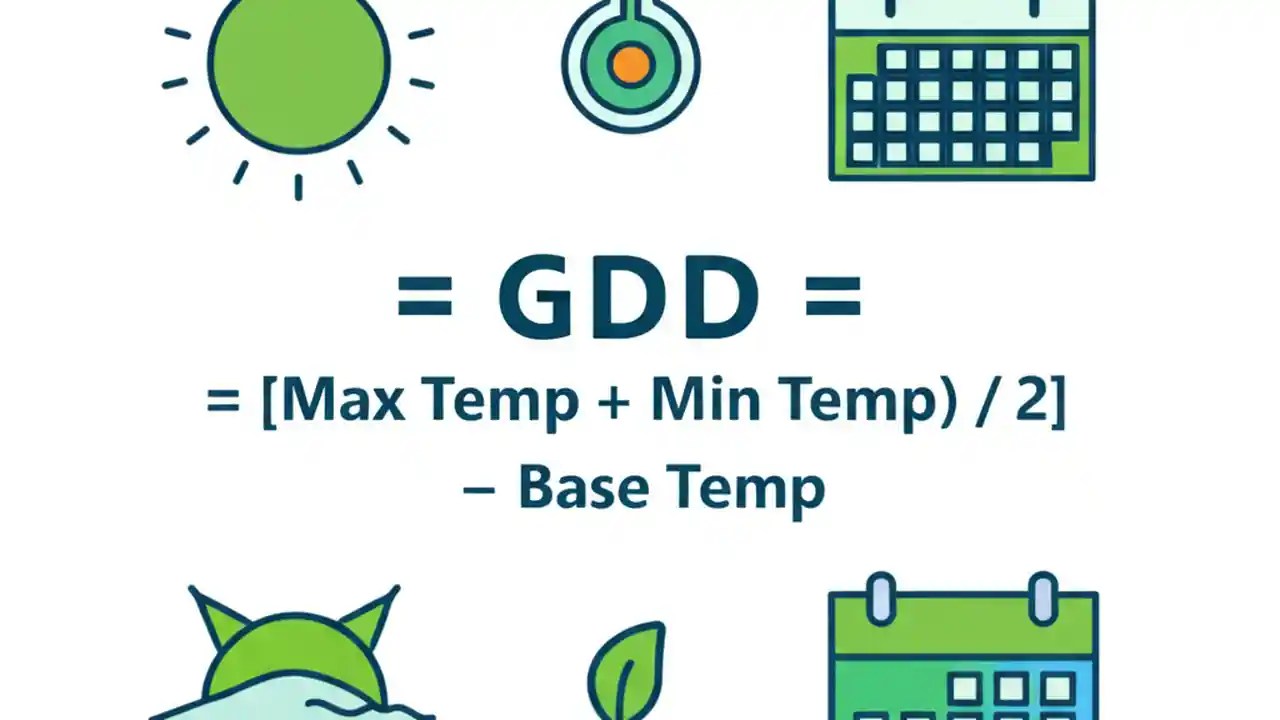 = GDD =

= [Max Temp + Min Temp) / 2]

– Base Temp