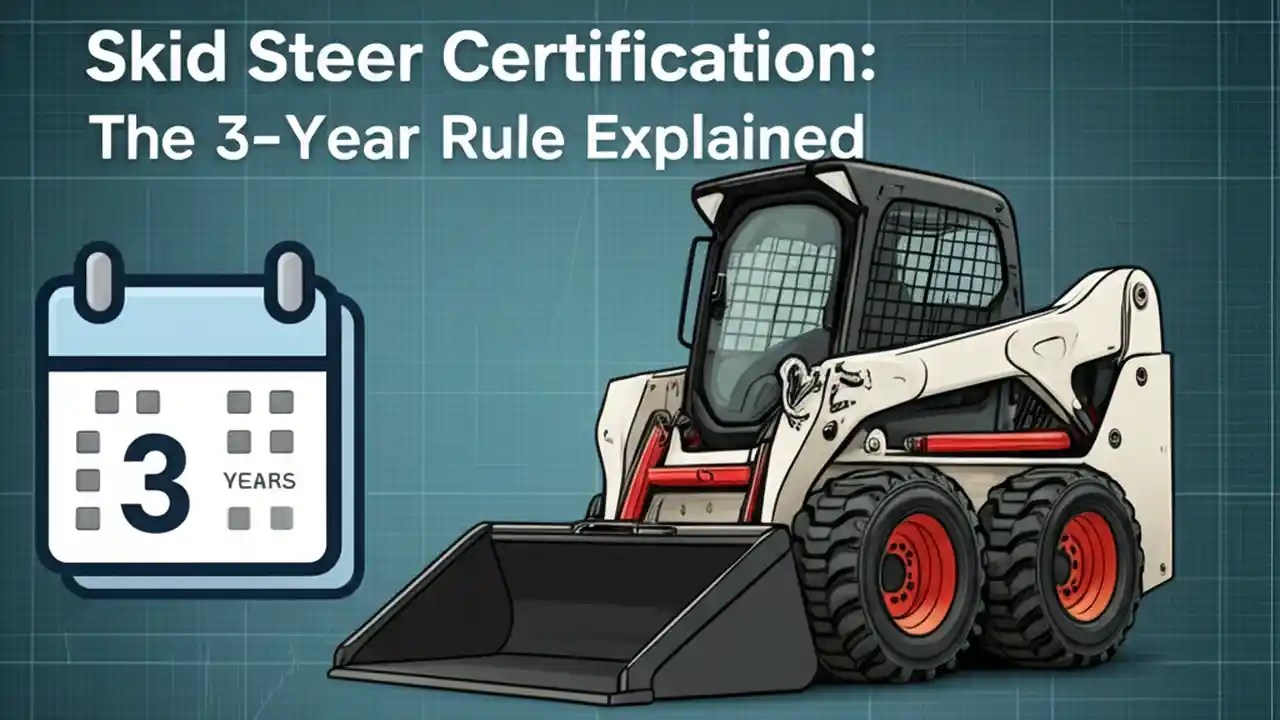 Skid Steer Certification:
The 3-Year Rule Explained

3
YEARS