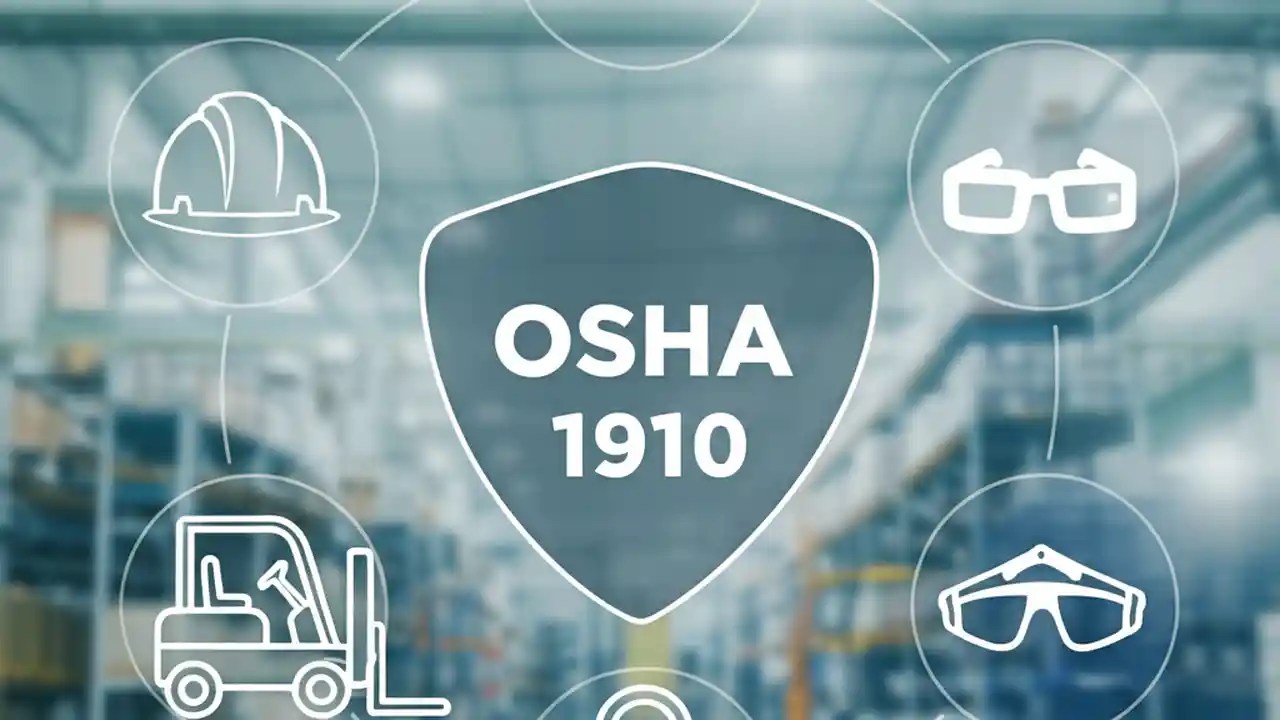 OSHA
1910