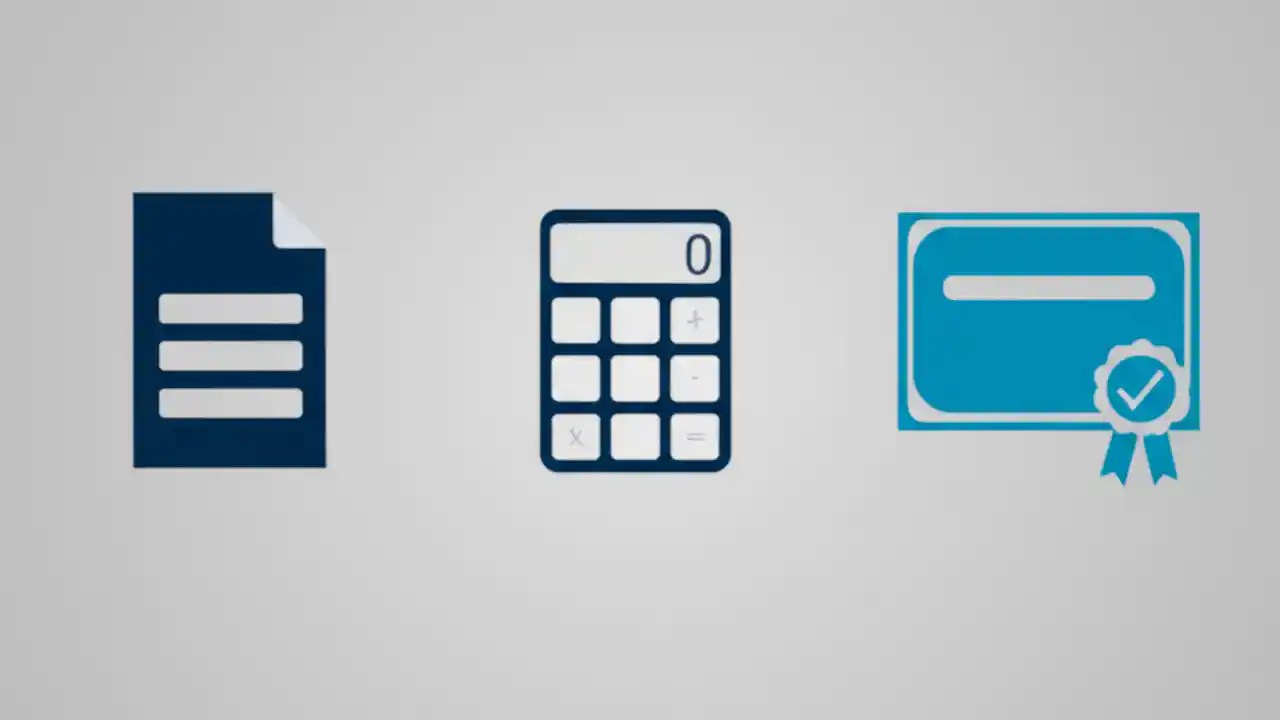 0
+
-
x
=