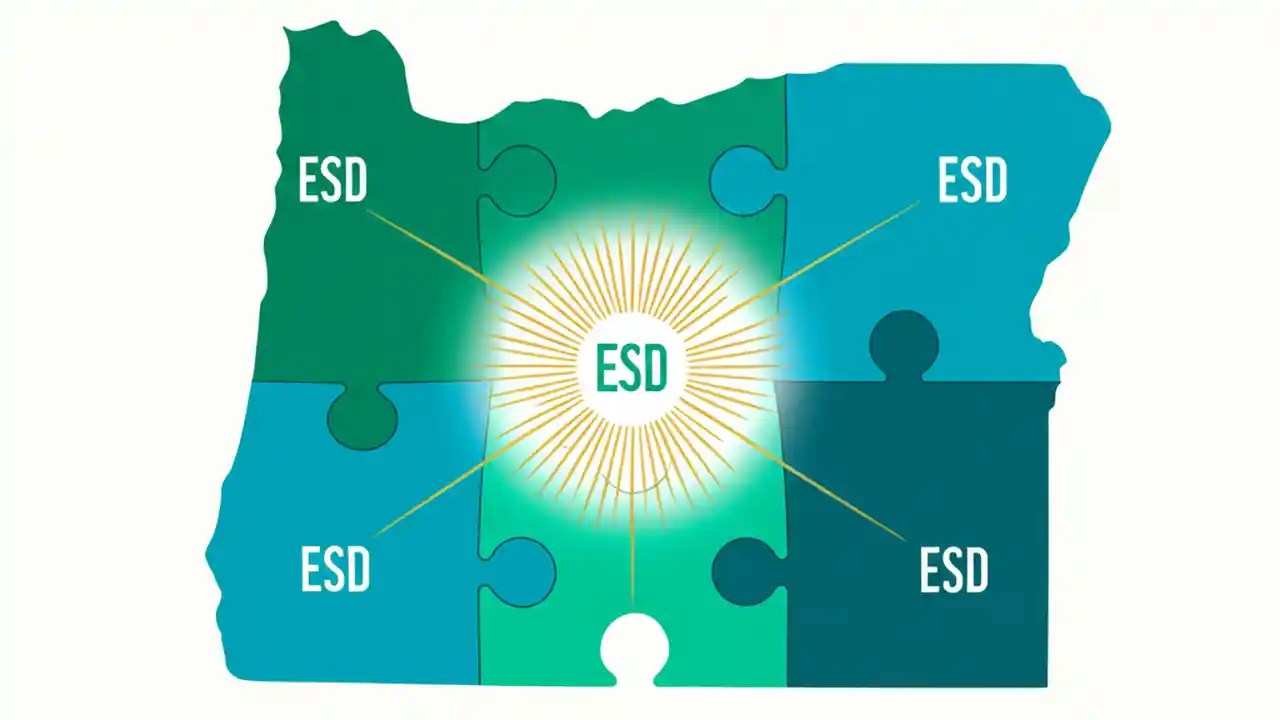 ESD

ESD

ESD

ESD

ESD