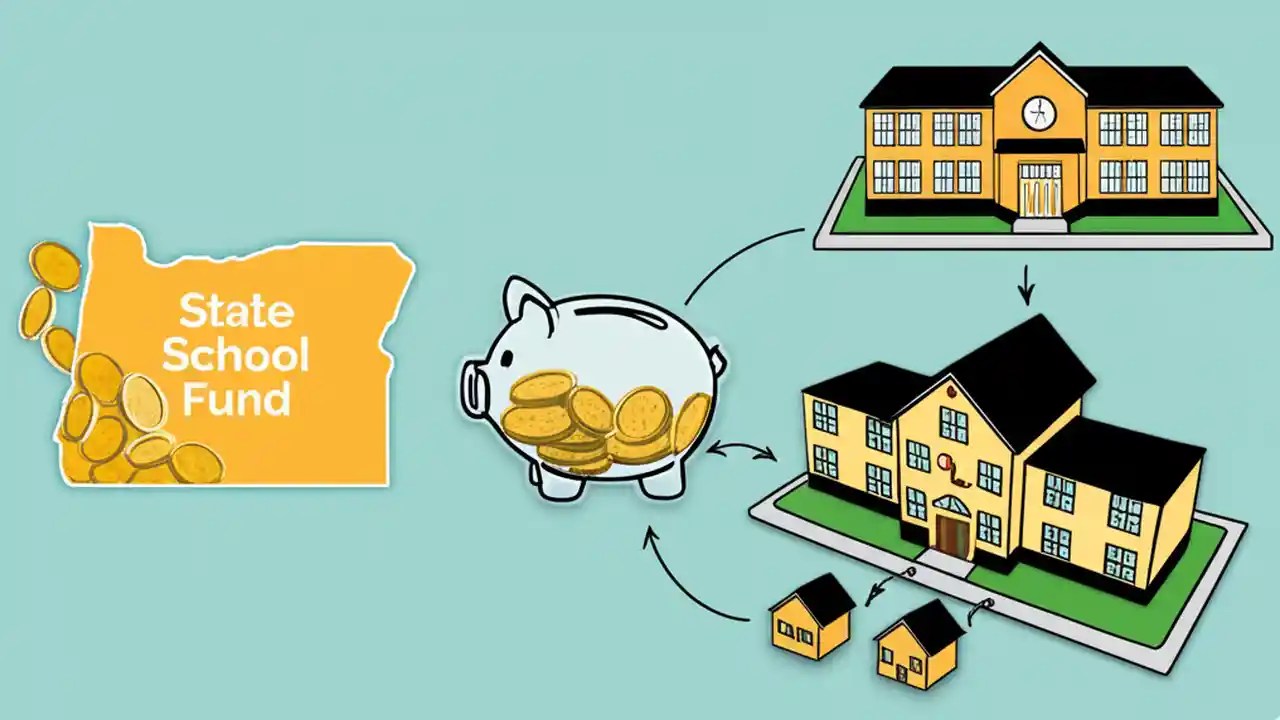 State School Fund