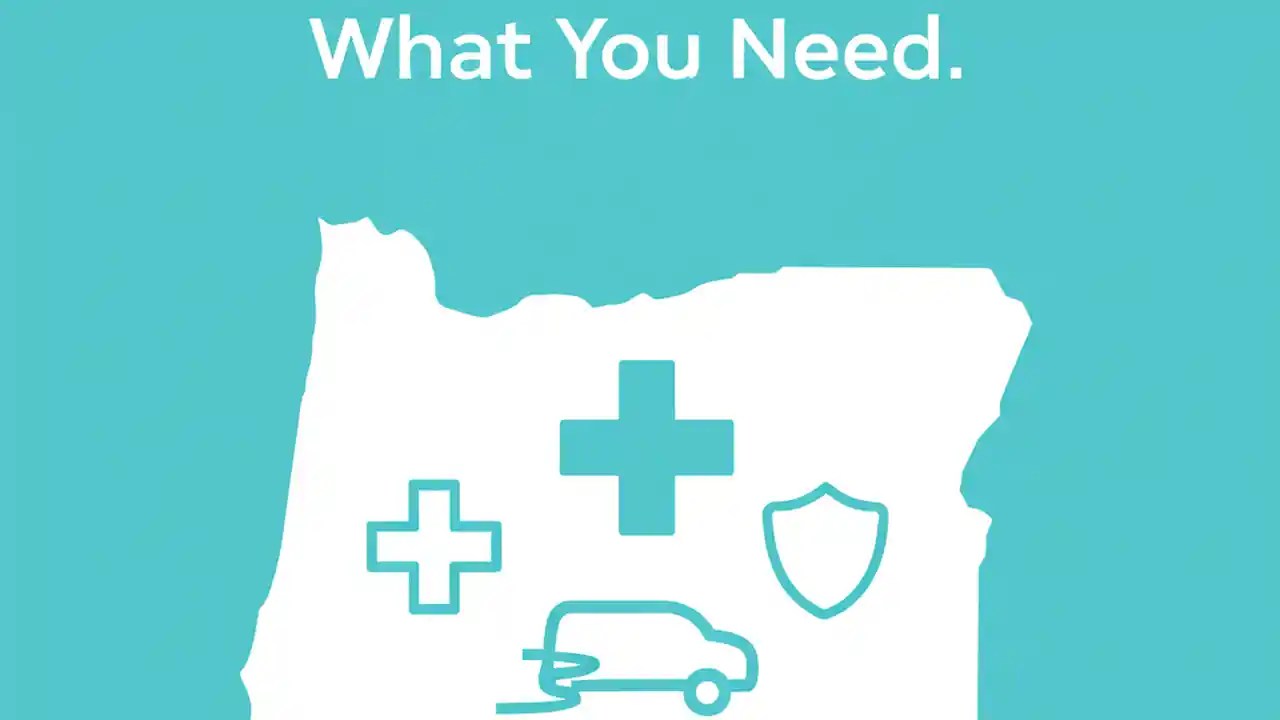 What You Need.