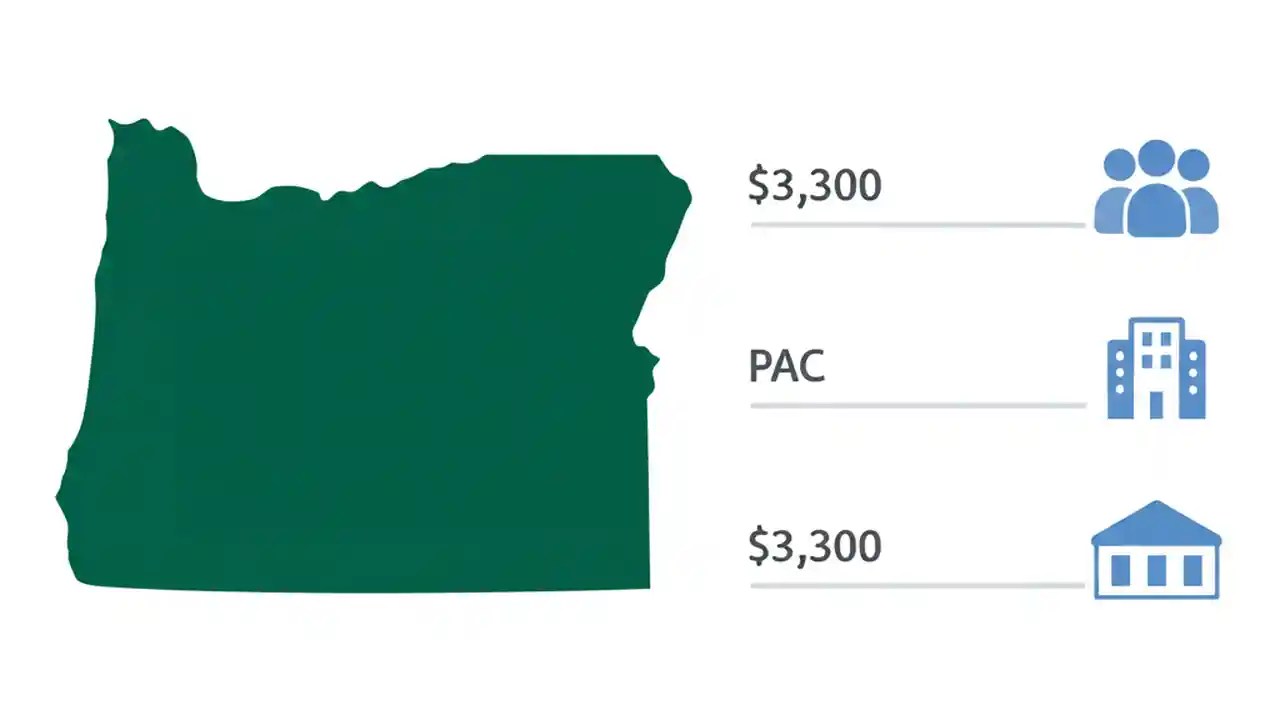 \$3,300

PAC

\$3,300