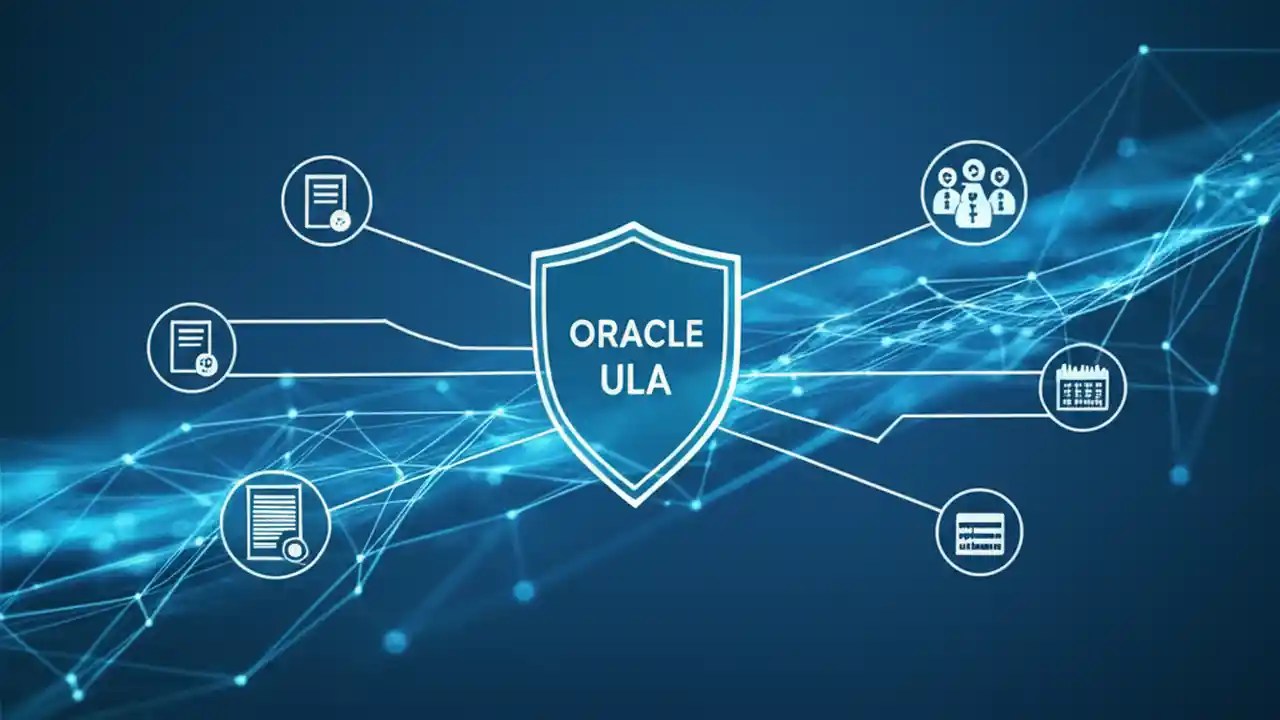 ORACLE ULA