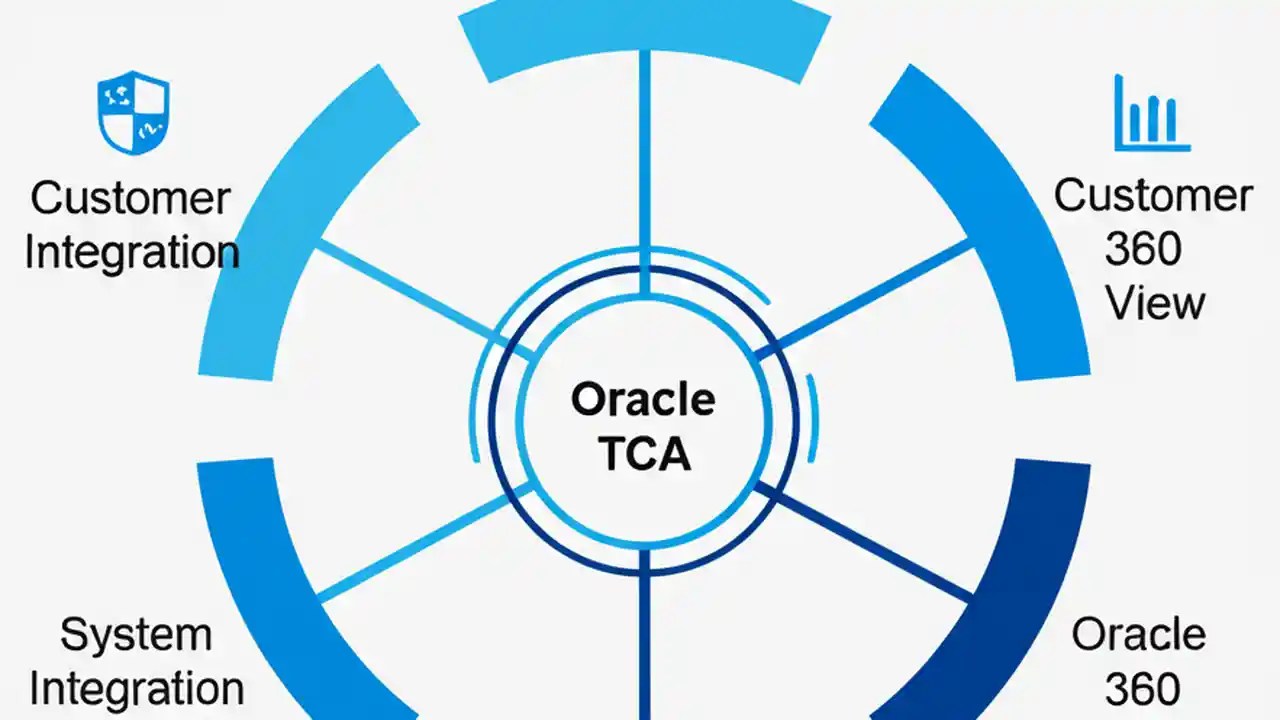 Customer Integration

Customer 360 View

Oracle TCA

System Integration

Oracle 360