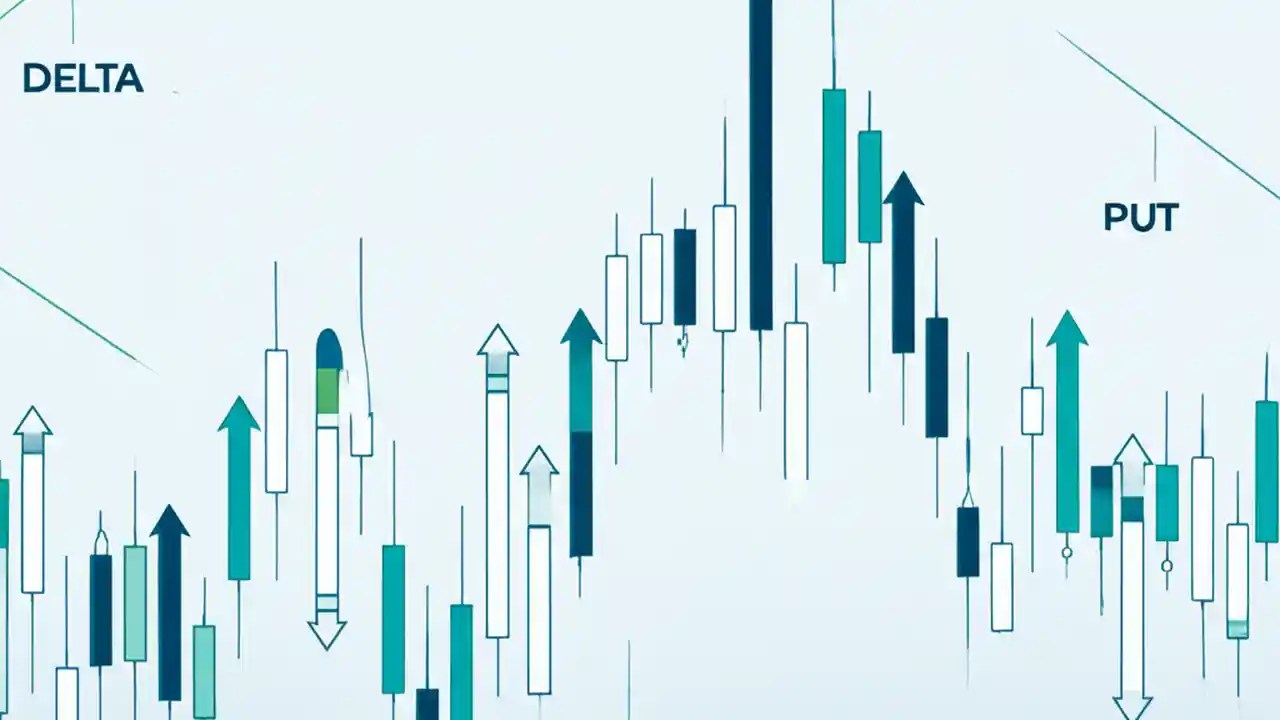 DELTA

PUT