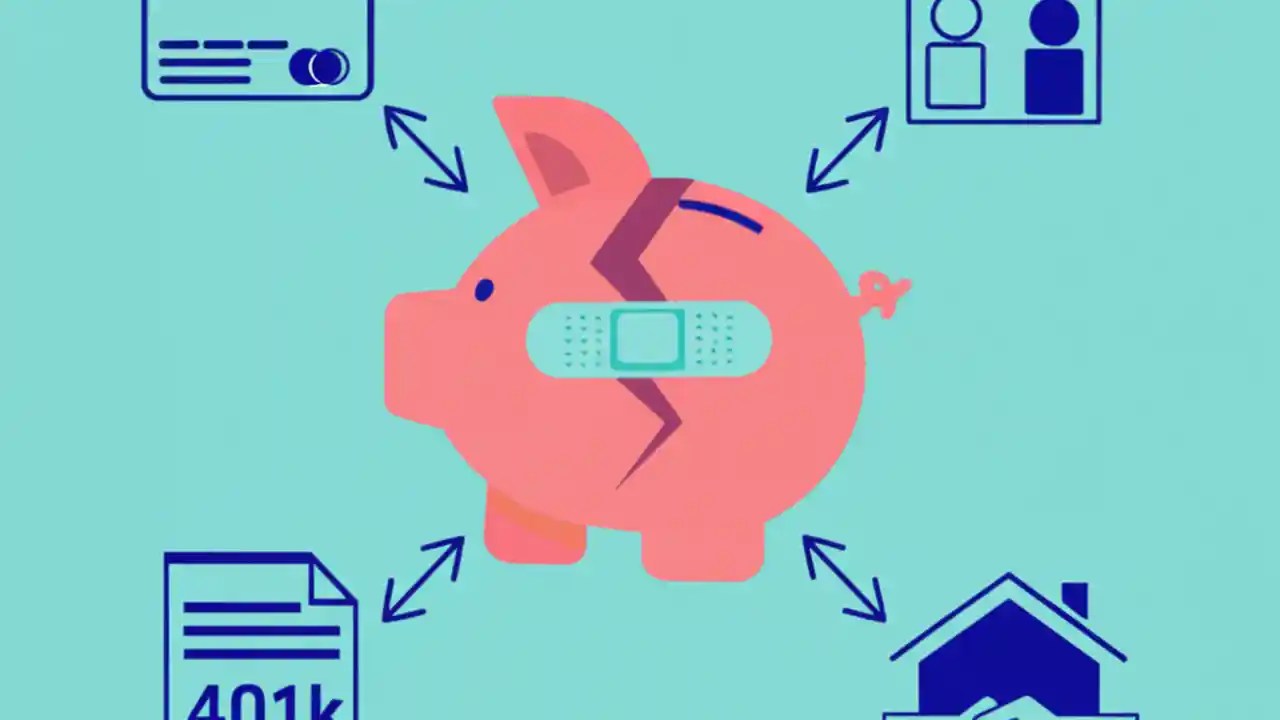 401k