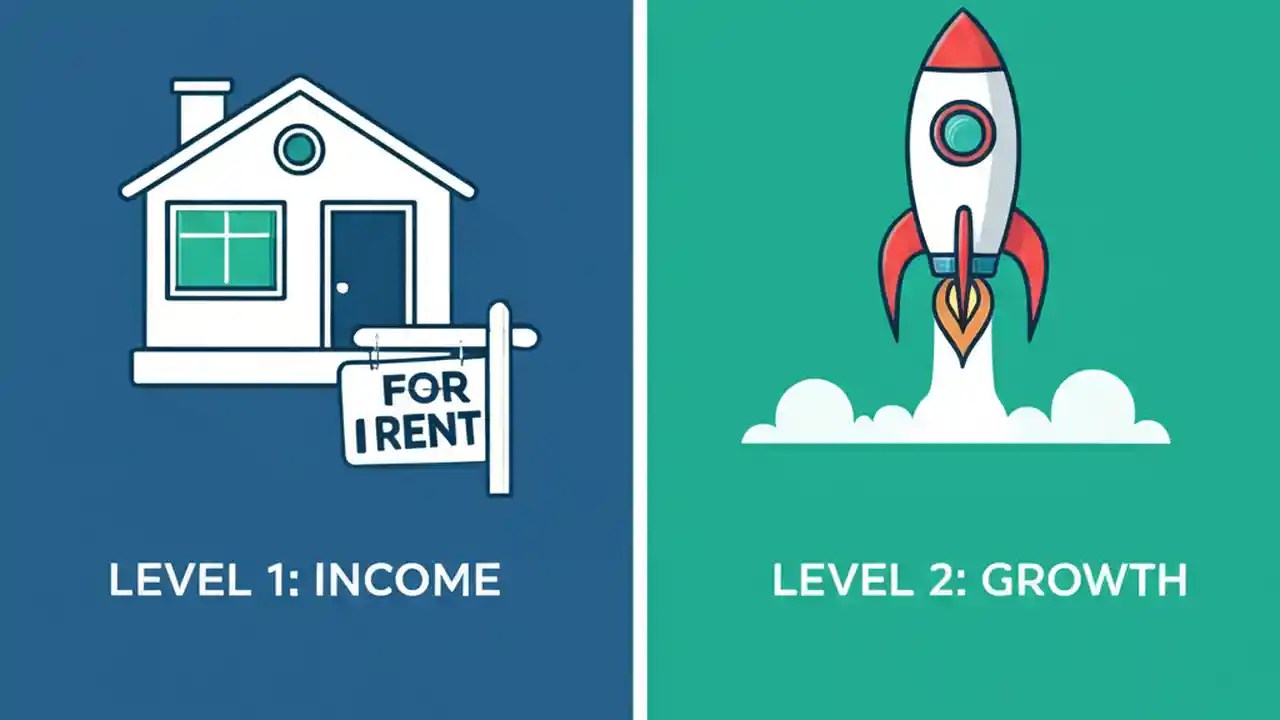 FOR
I RENT

LEVEL 1: INCOME

LEVEL 2: GROWTH