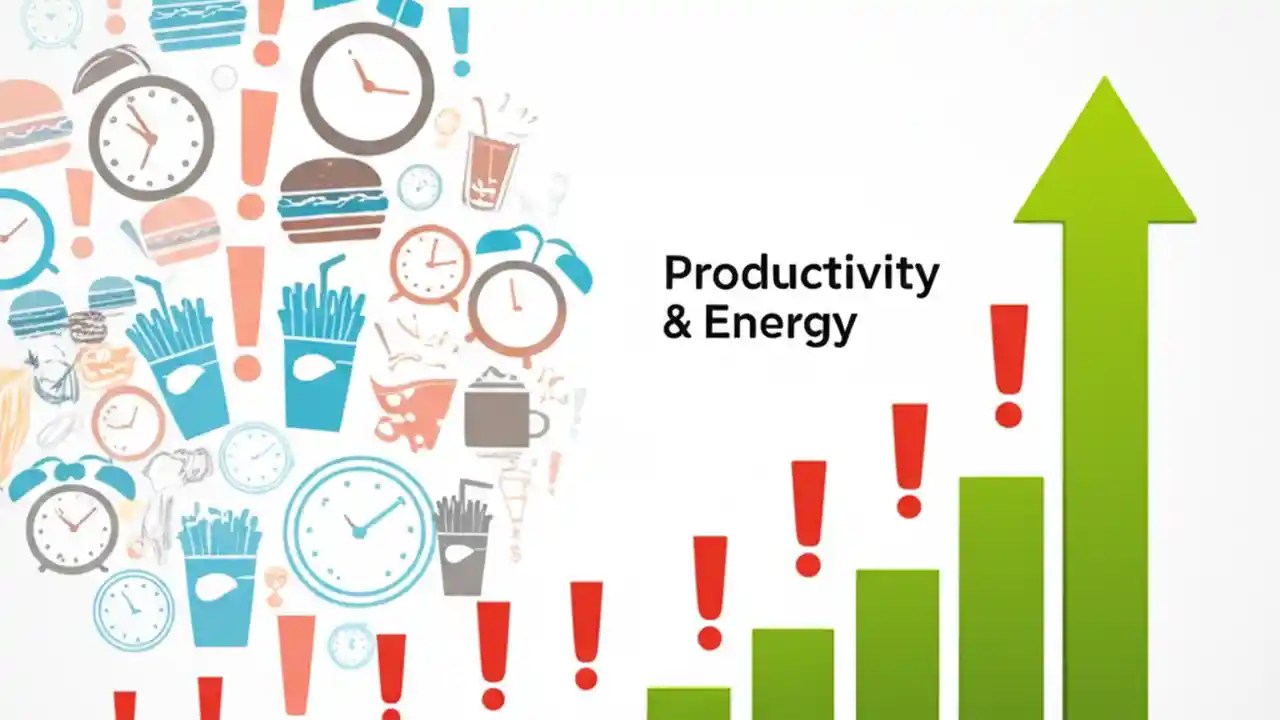 Productivity
& Energy