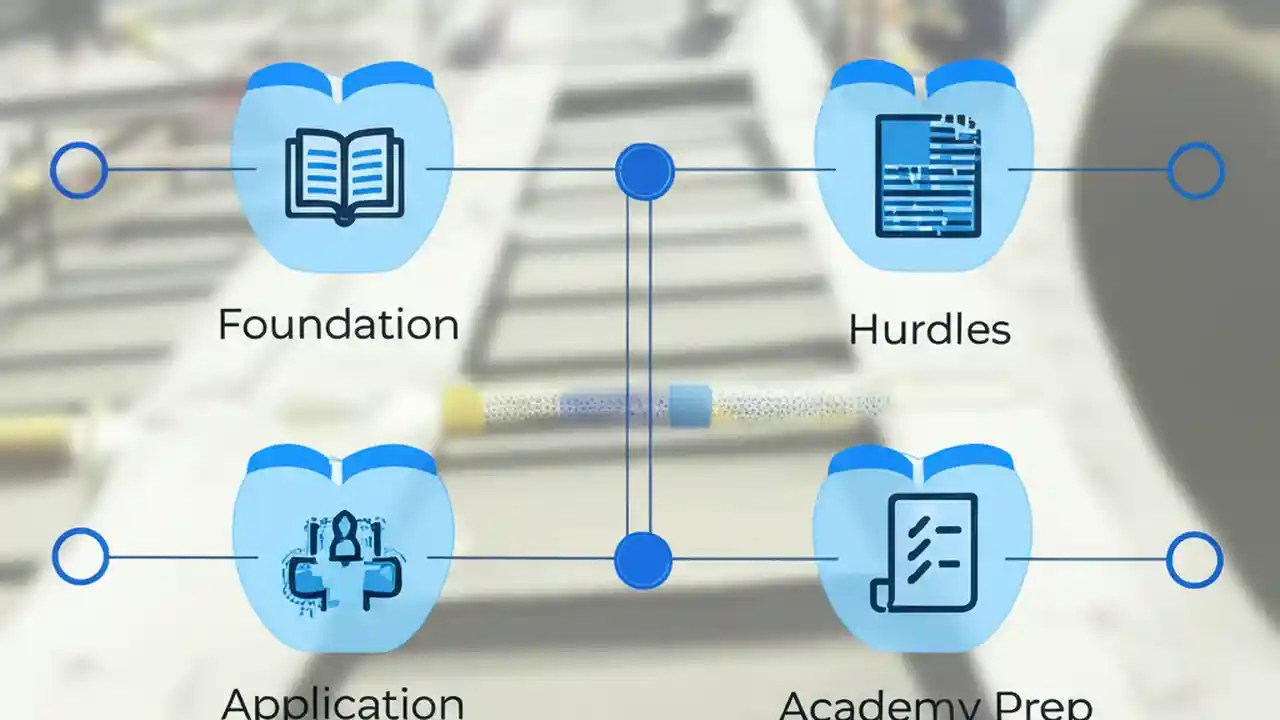 Foundation

Hurdles

Application

Academy Prep