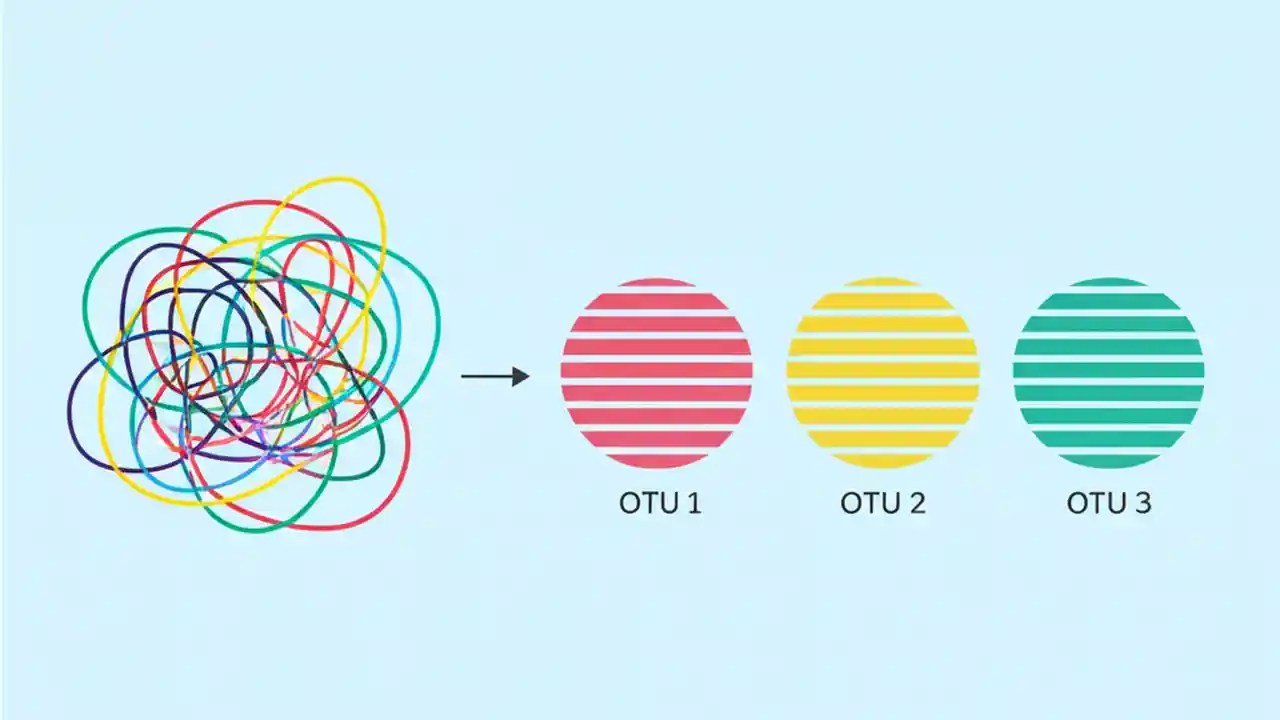 OTU 1

OTU 2

OTU 3