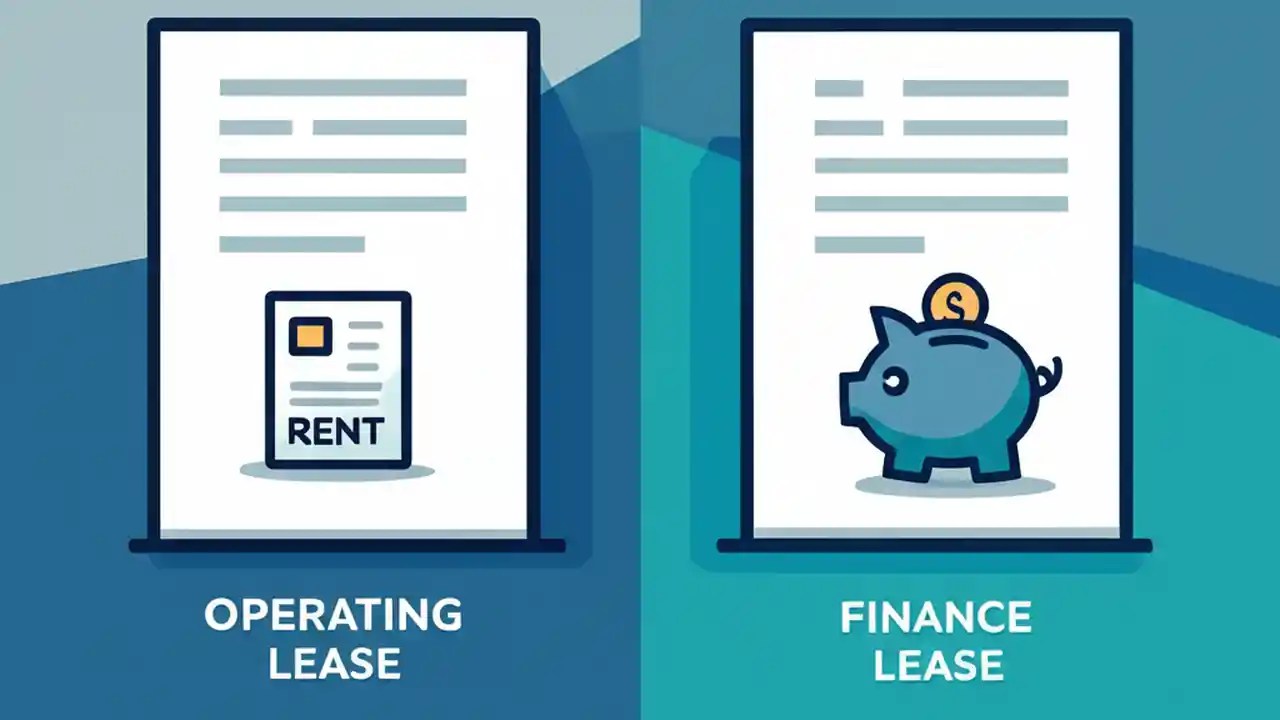 RENT

OPERATING LEASE

$

FINANCE LEASE