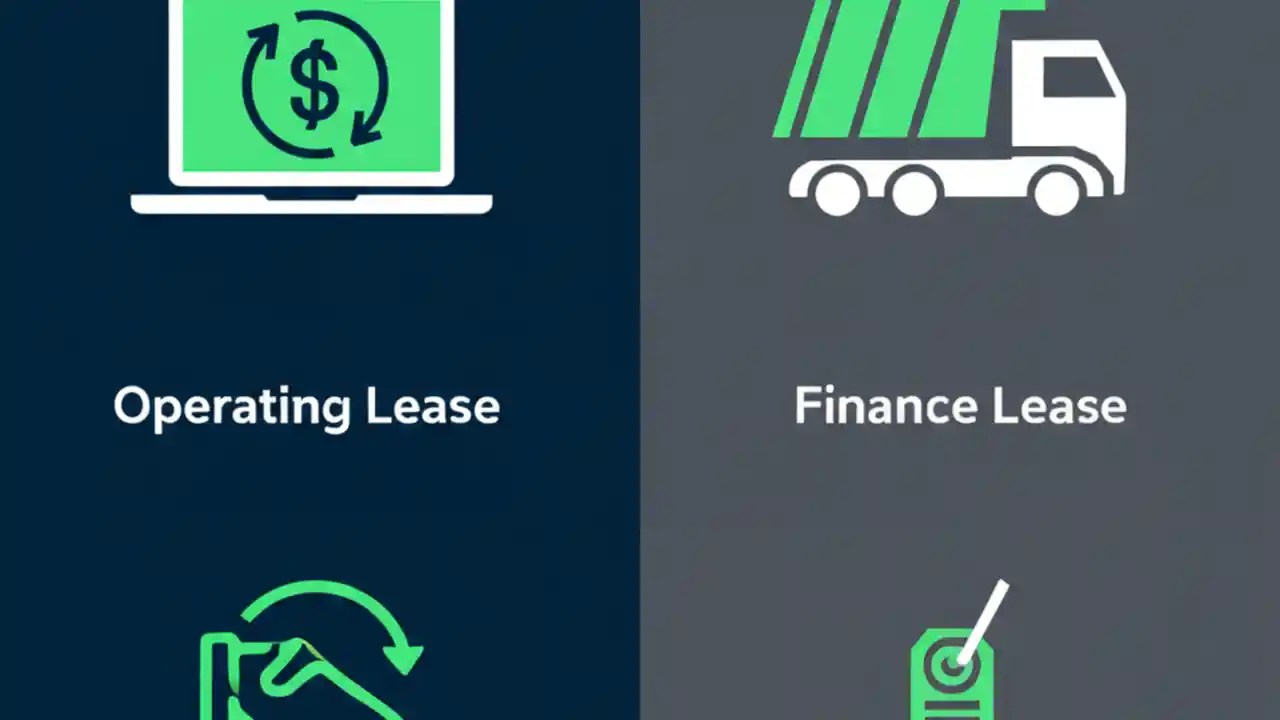 $

Operating Lease

Finance Lease