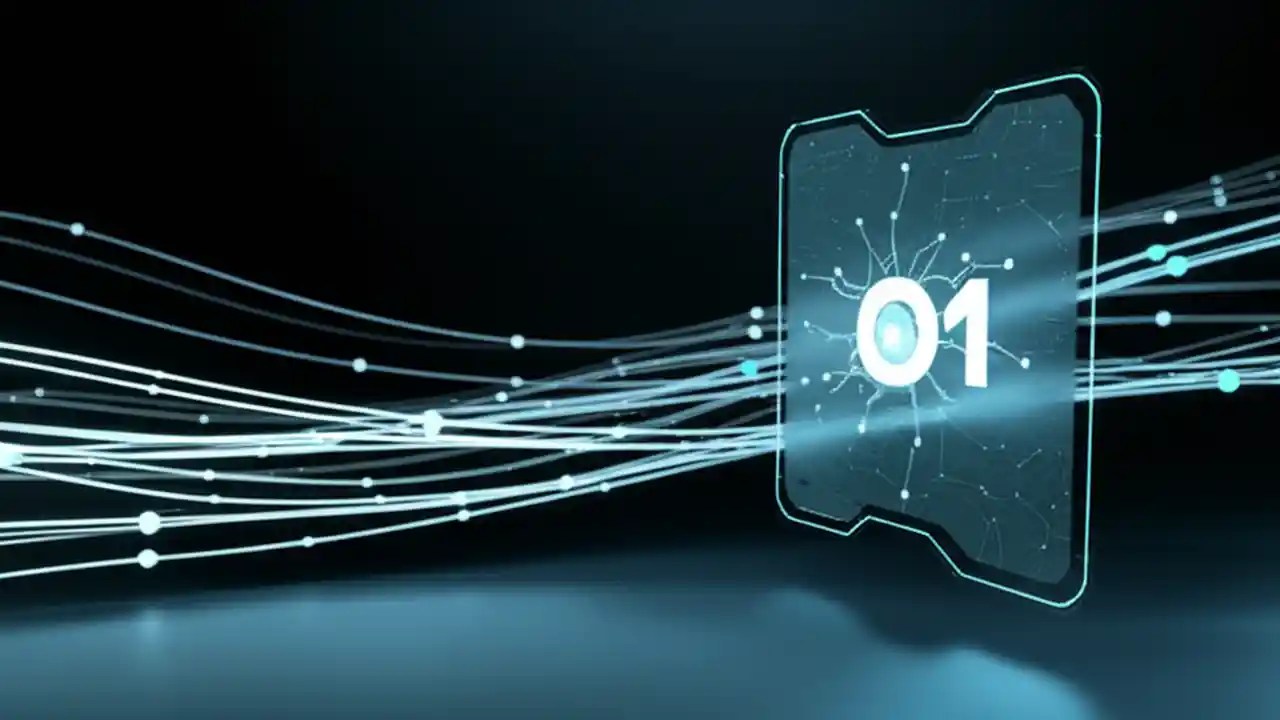 01