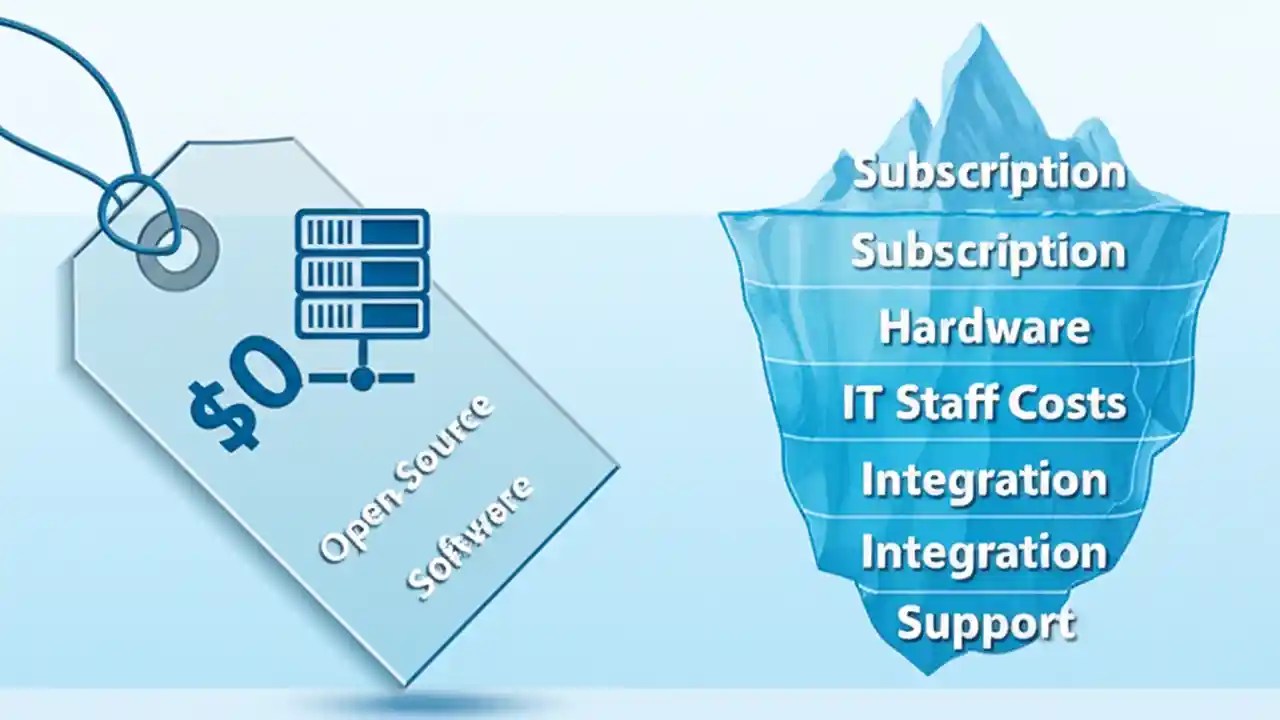 $0

Open Source Software

Subscription
Subscription
Hardware
IT Staff Costs
Integration
Integration
Support