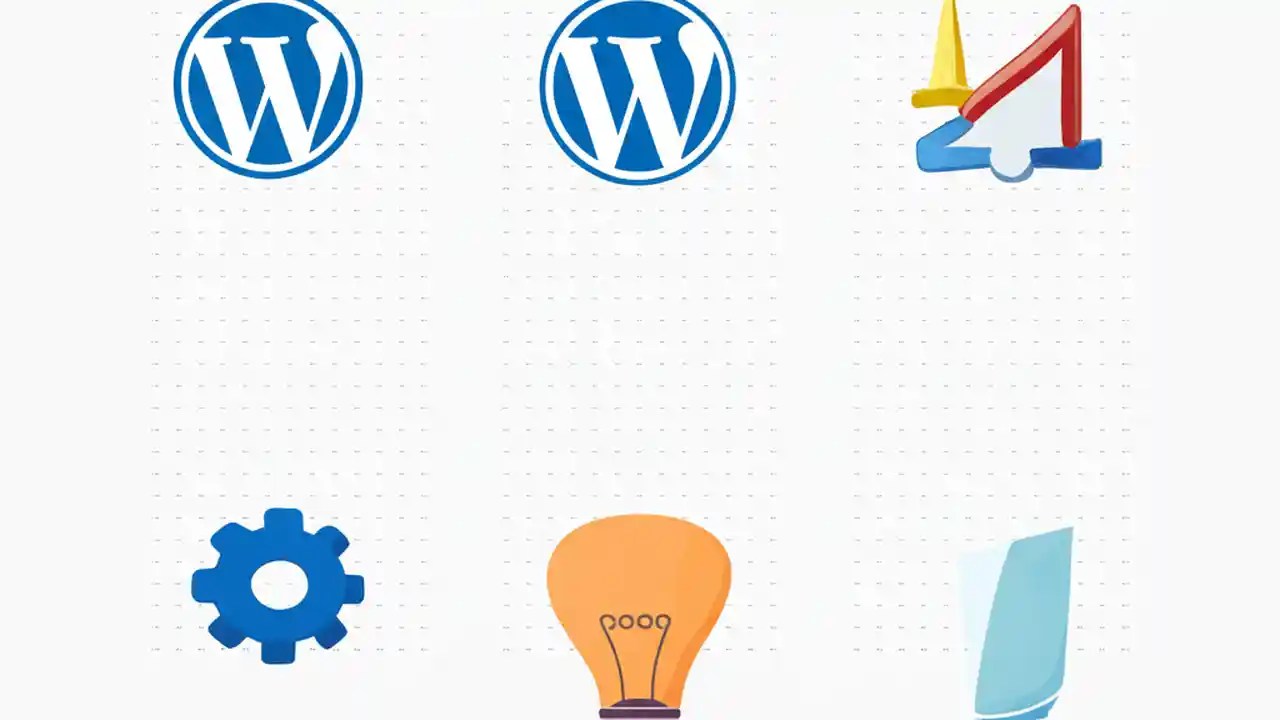 W

W