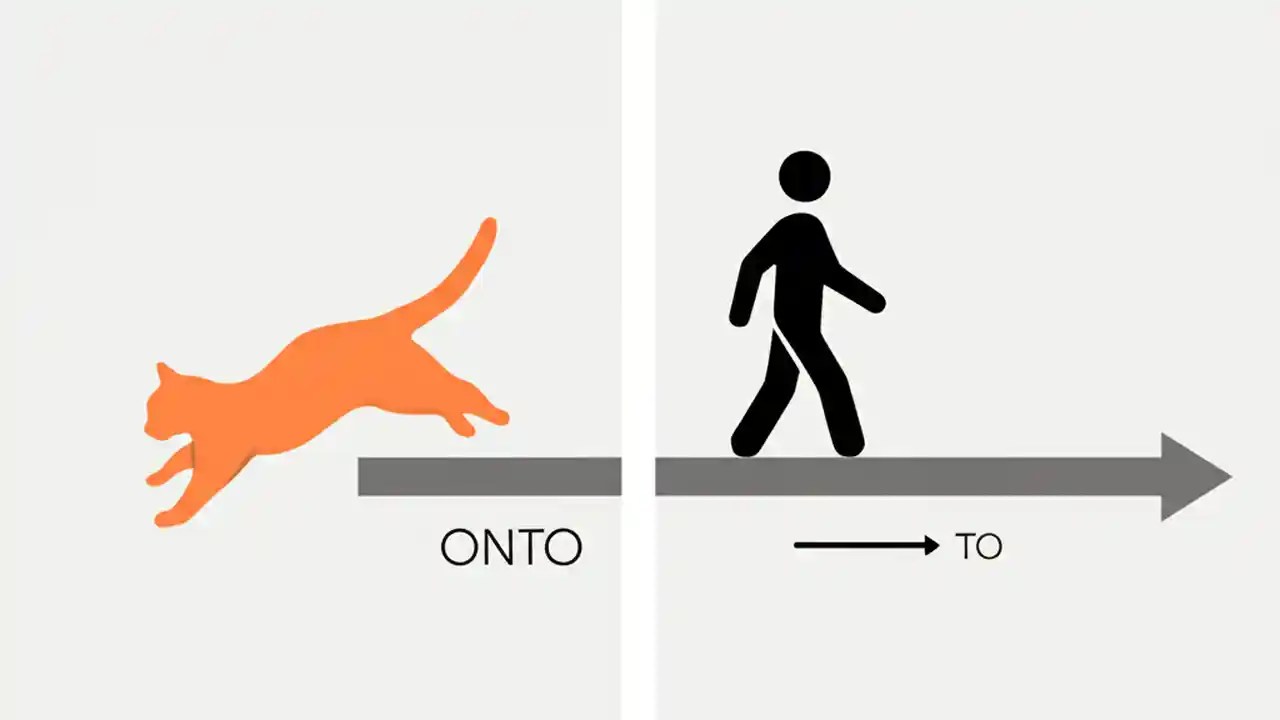 ONTO

TO