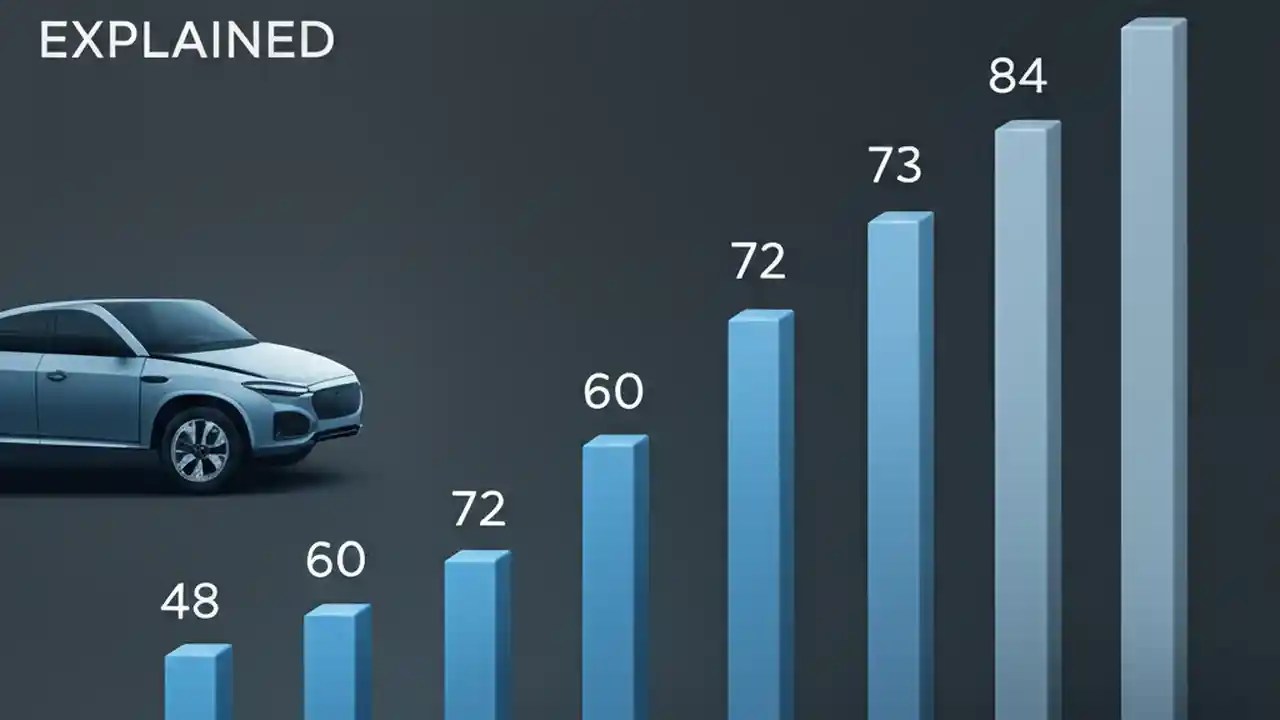 EXPLAINED

48

60

72

60

72

73

84