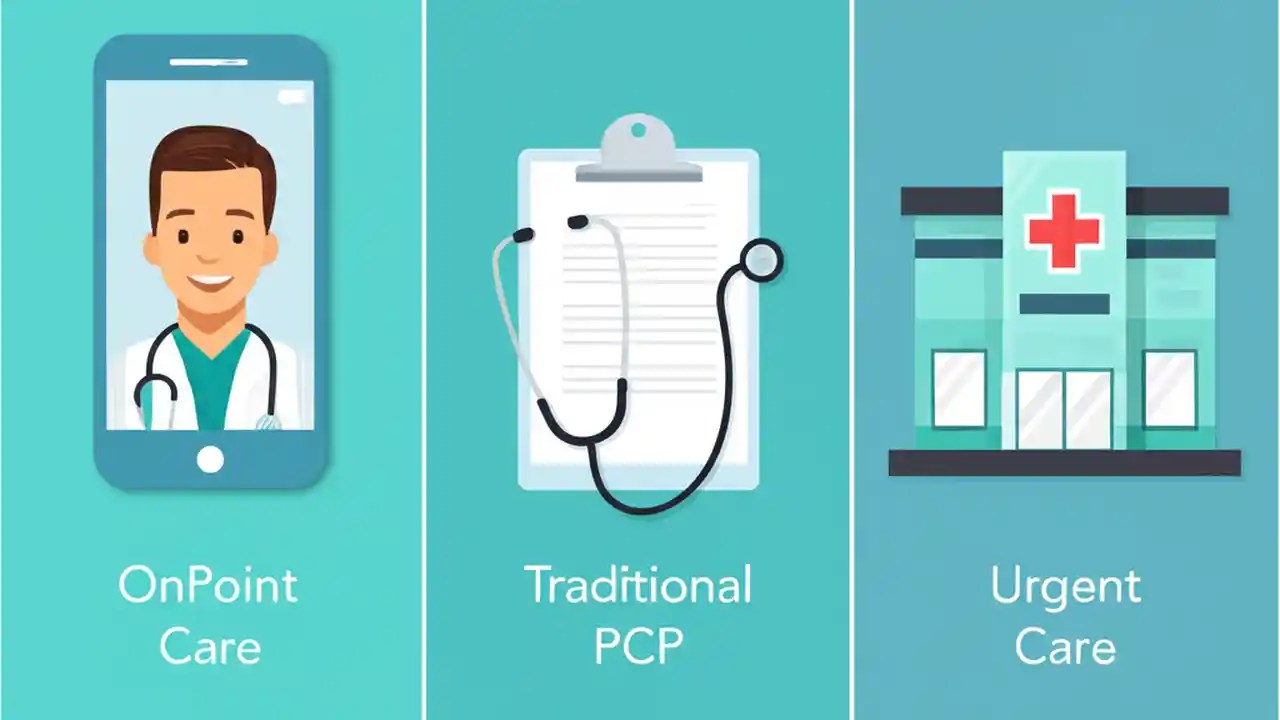 OnPoint Care

Traditional PCP

Urgent Care