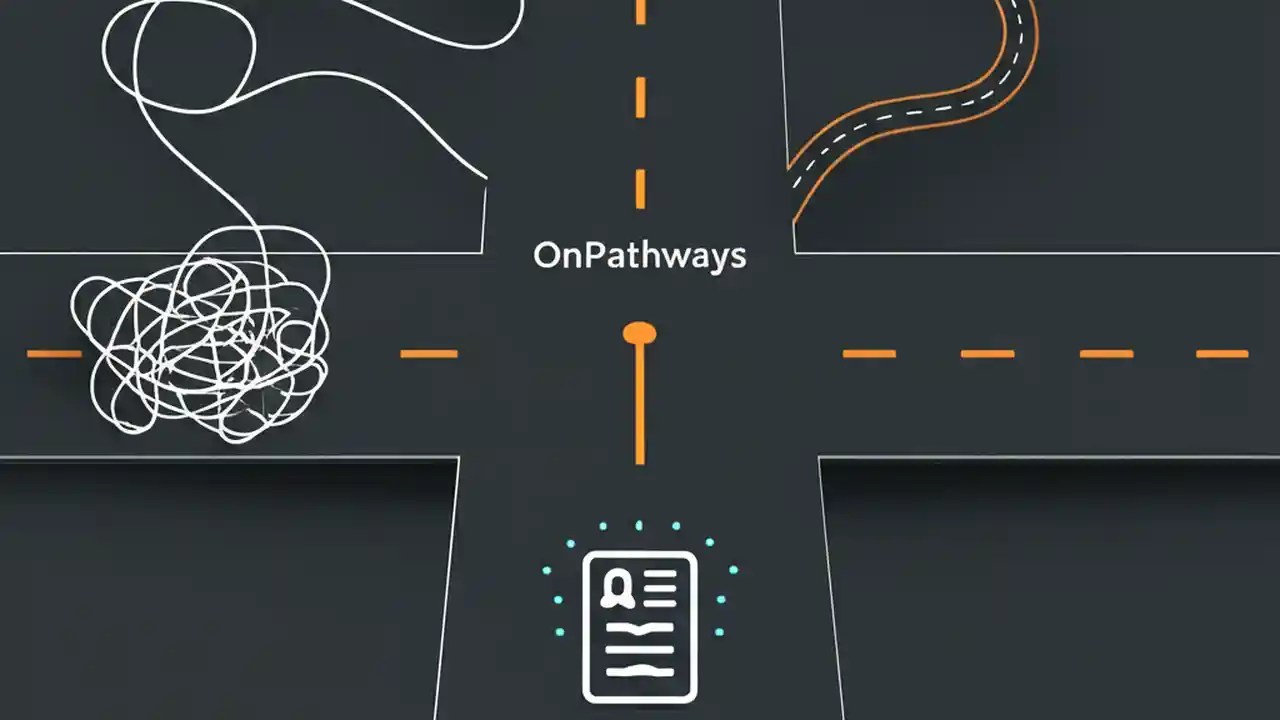 OnPathways