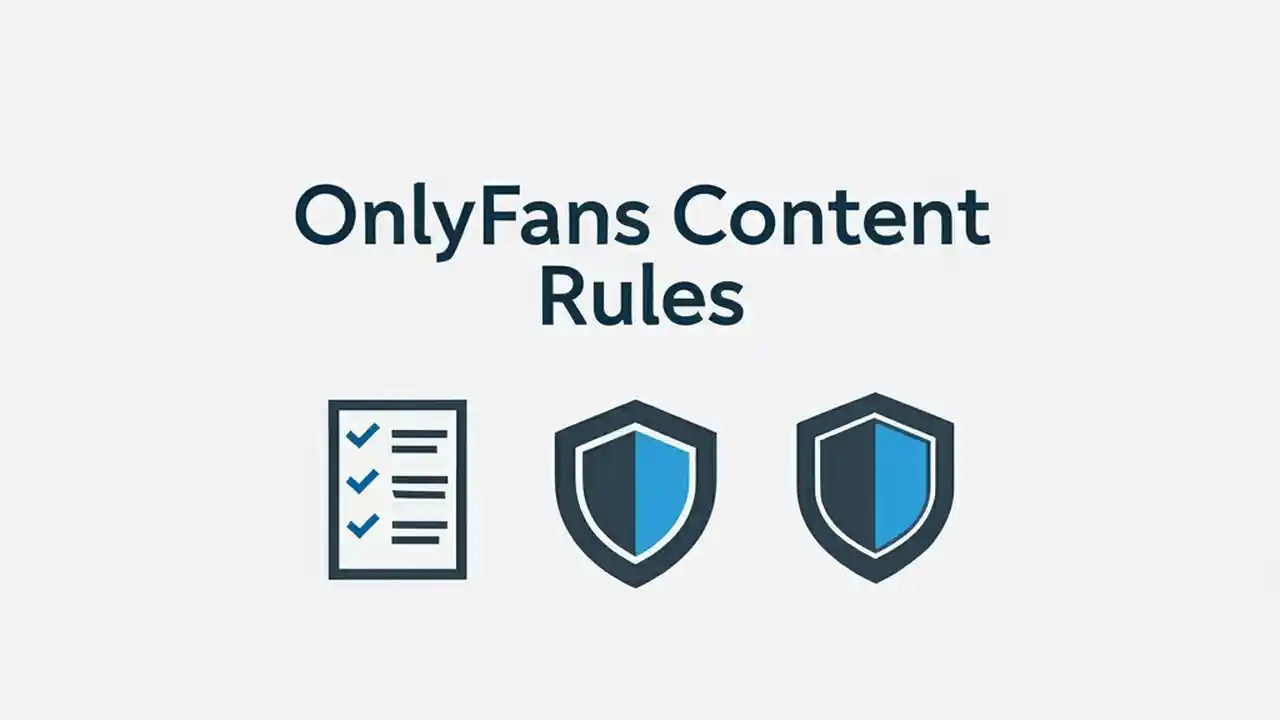 OnlyFans Content Rules