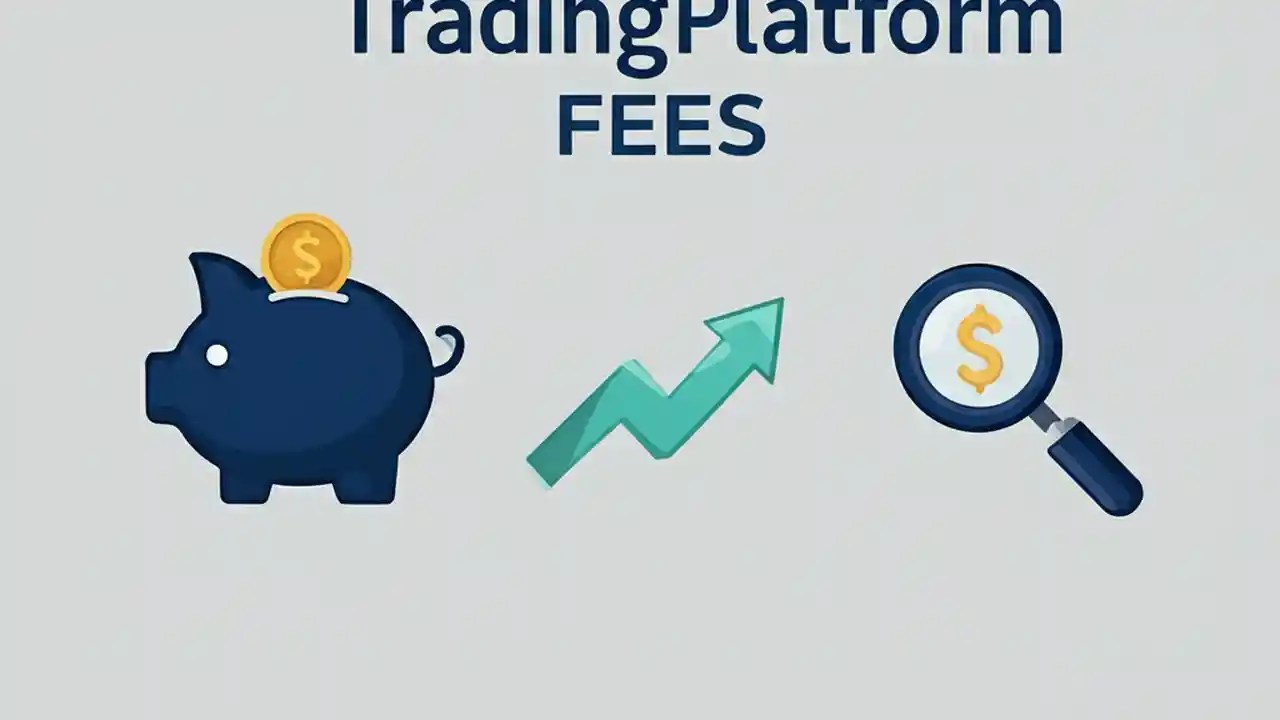 TradingPlatform
FEES

$

$