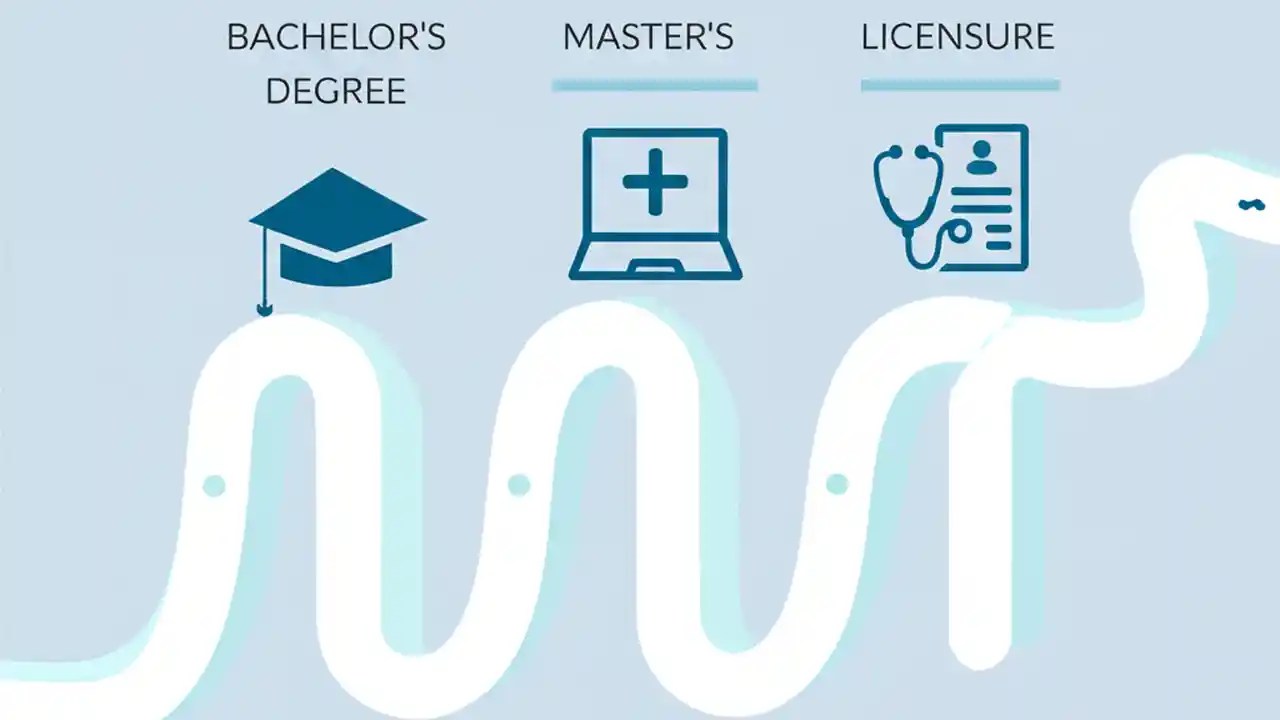 BACHELOR'S DEGREE

MASTER'S

LICENSURE