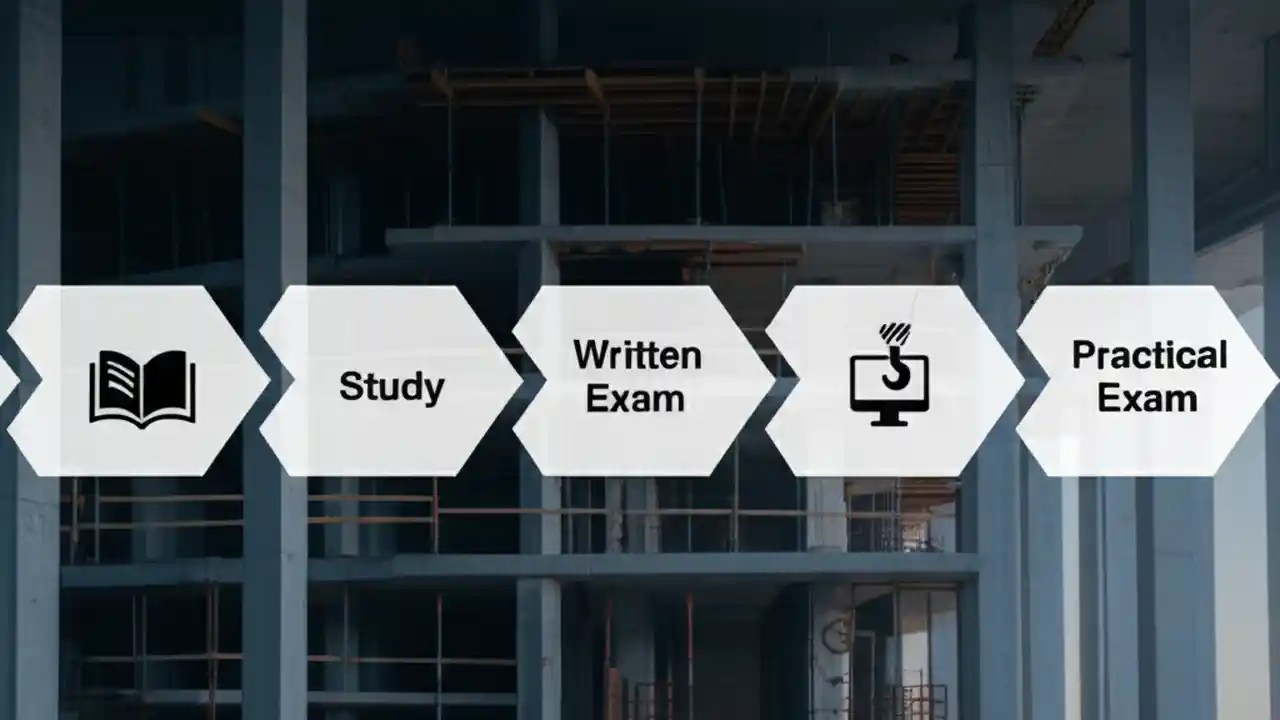 Study

Written Exam

Practical Exam