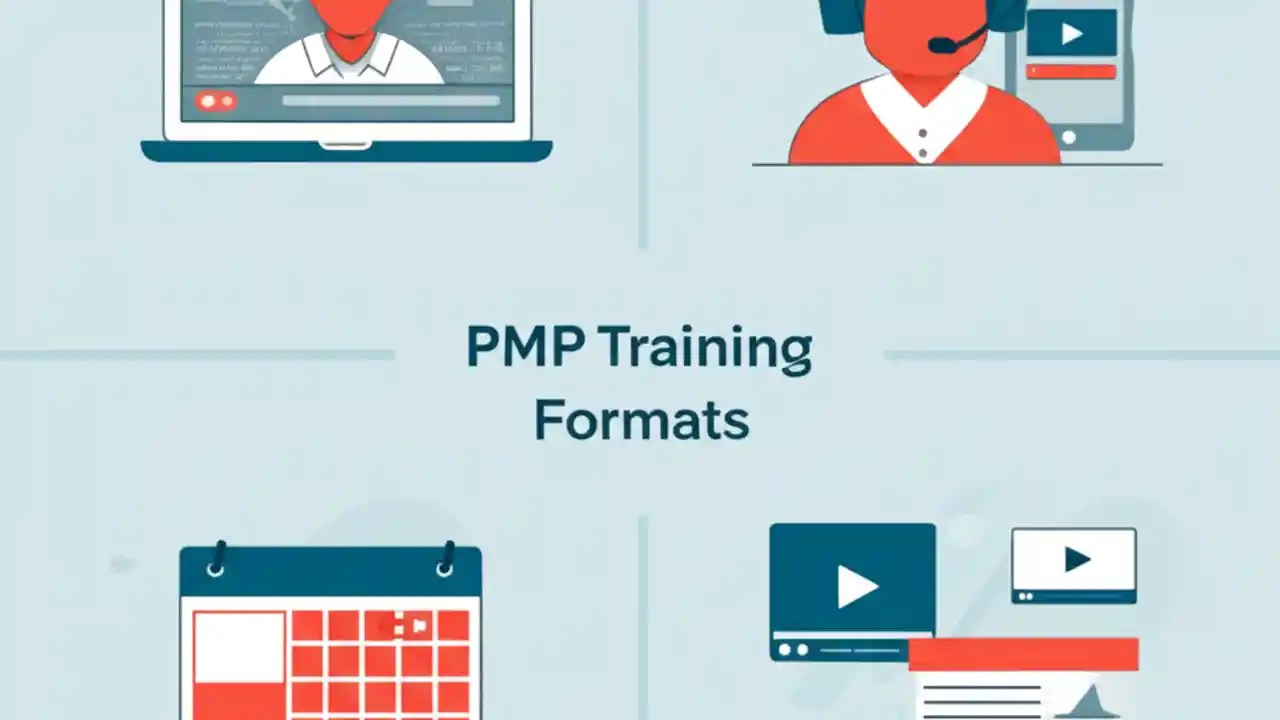 PMP Training Formats