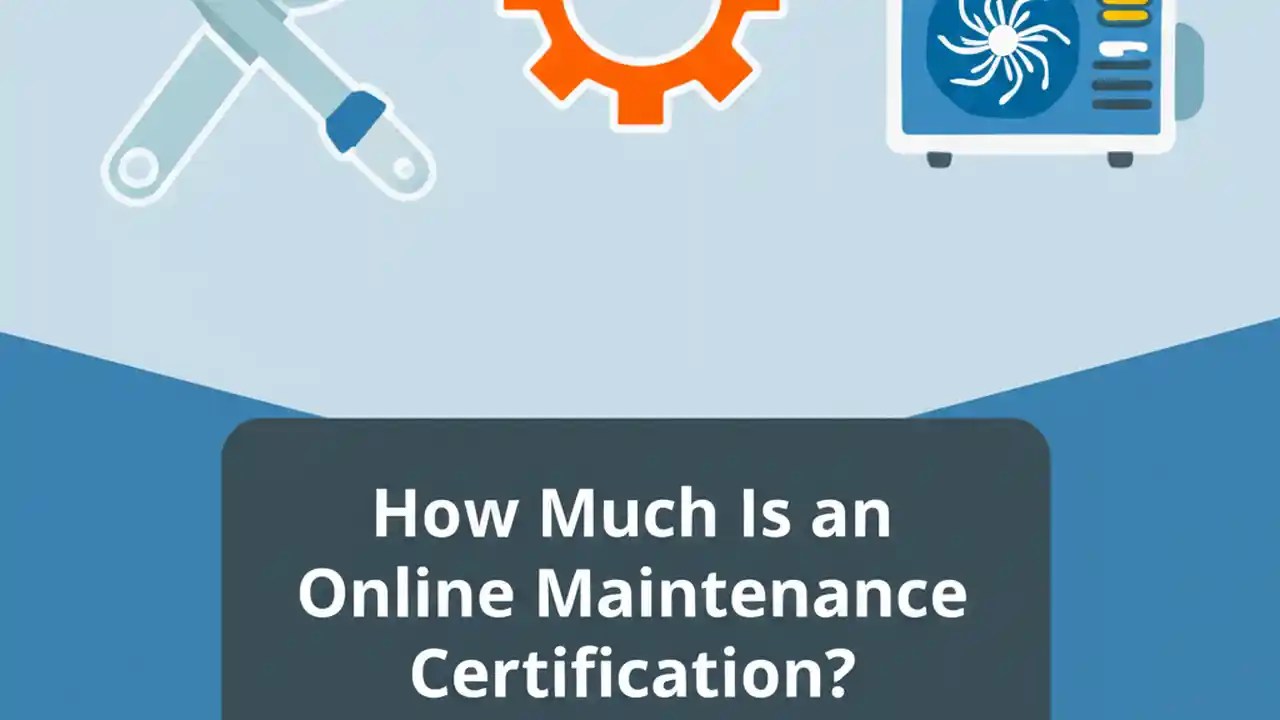 How Much Is an Online Maintenance Certification?