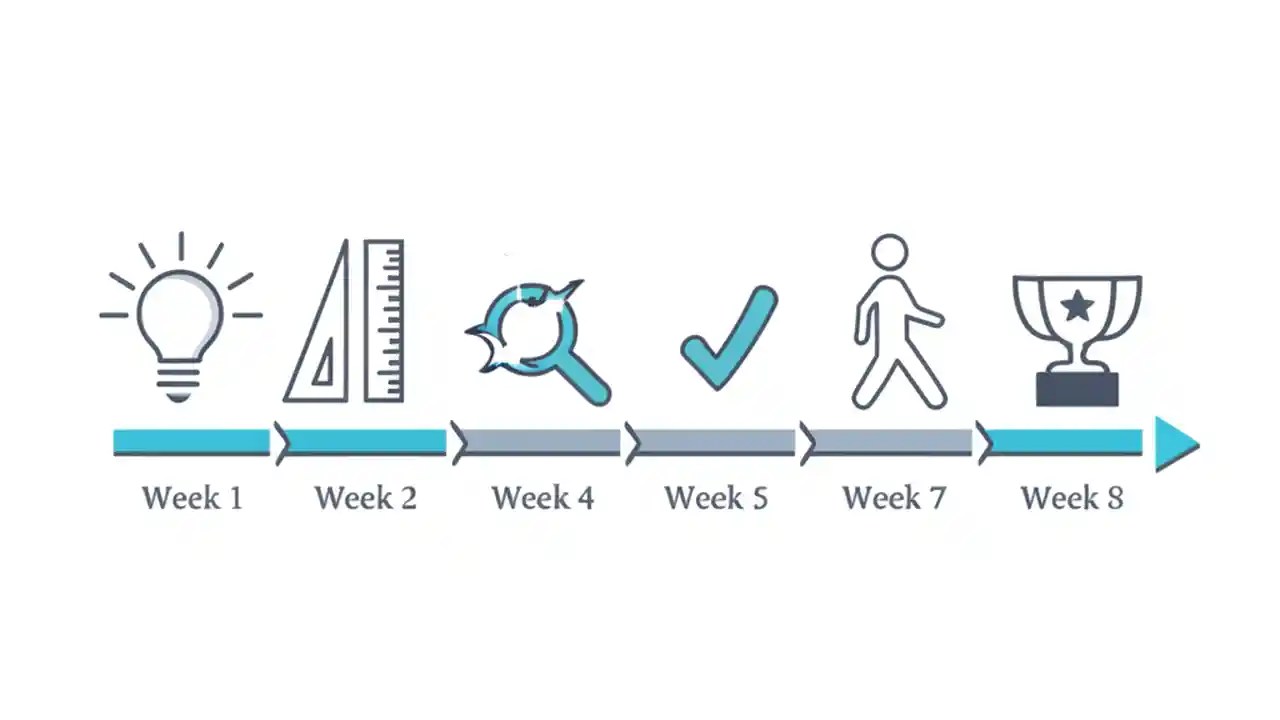 Week 1 Week 2 Week 4 Week 5 Week 7 Week 8