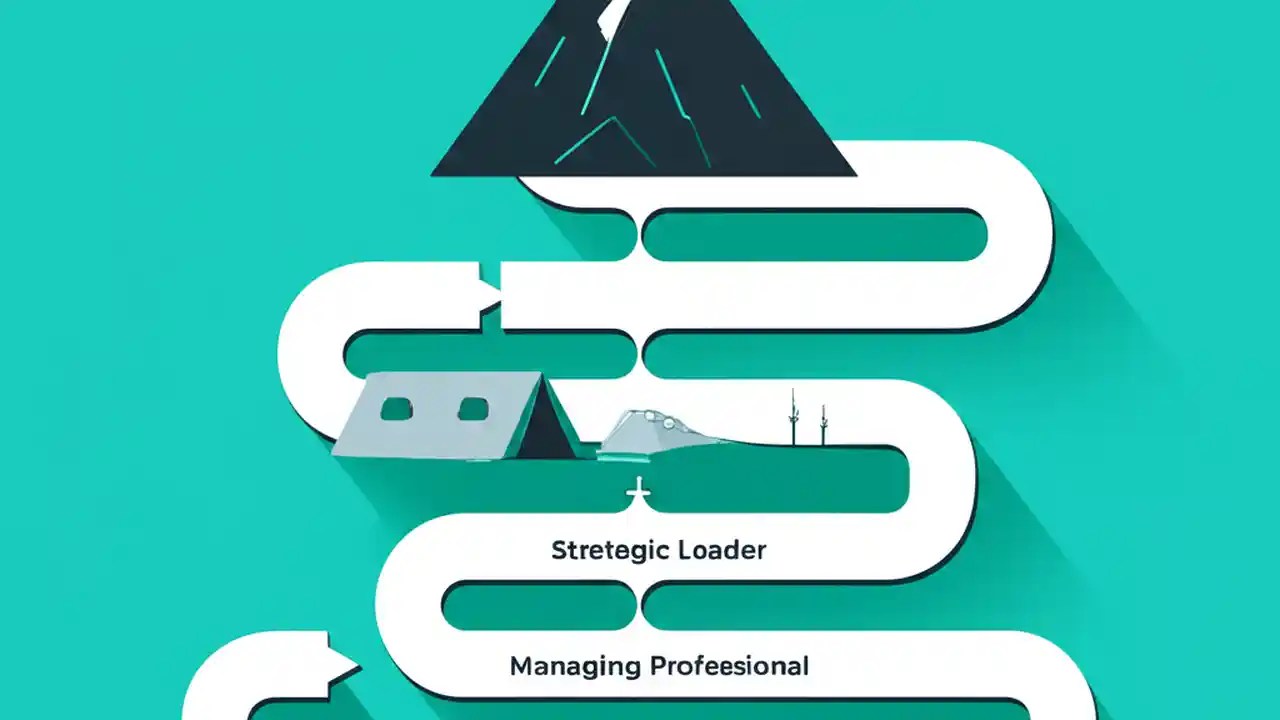 Stretegic Loader

Managing Profeesional