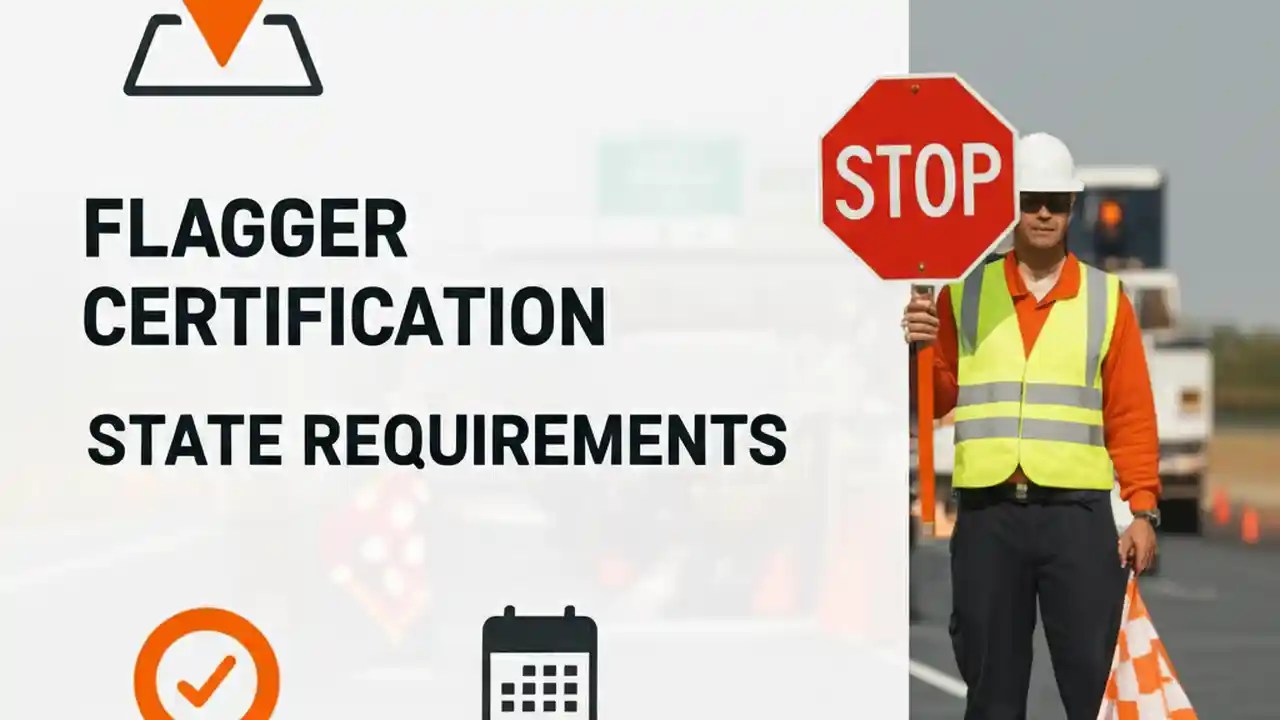 FLAGGER CERTIFICATION

STATE REQUIREMENTS

STOP