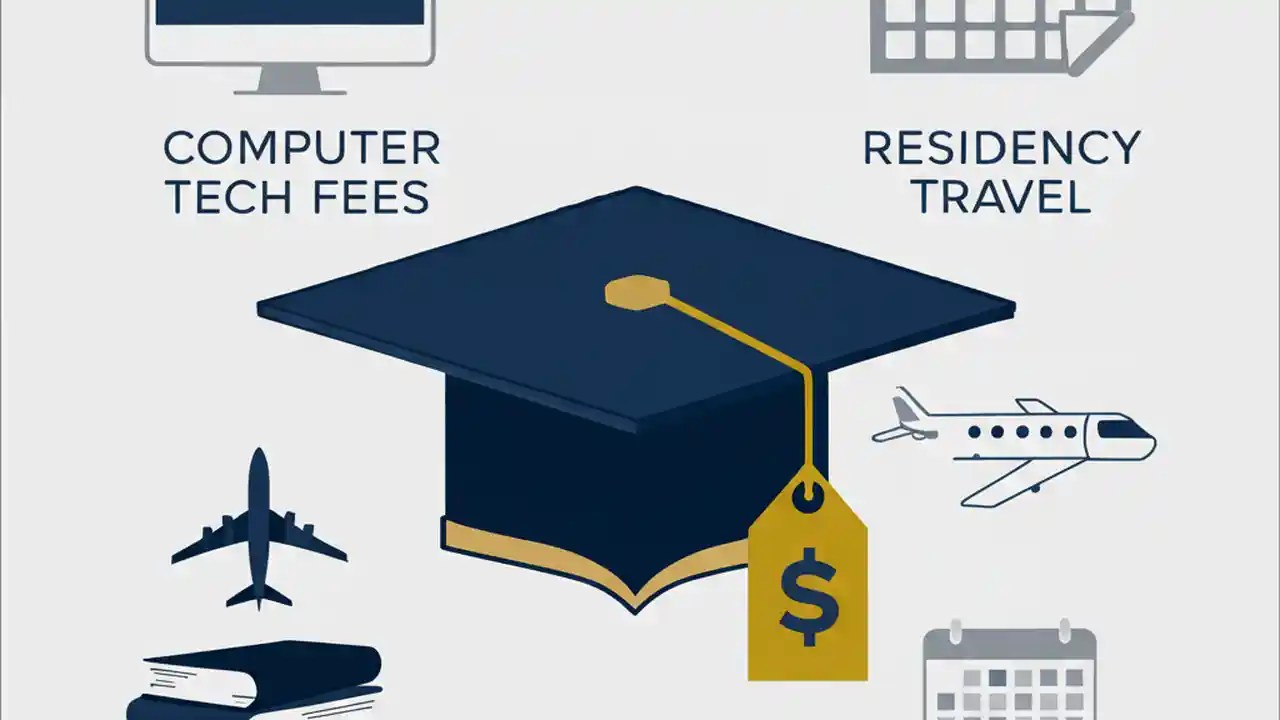 COMPUTER TECH FEES

RESIDENCY TRAVEL

$